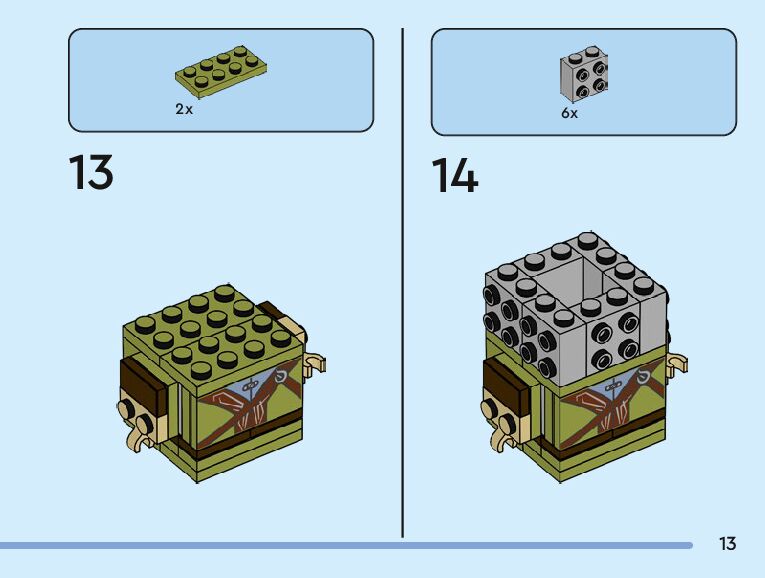 2x

13

6x

14

13