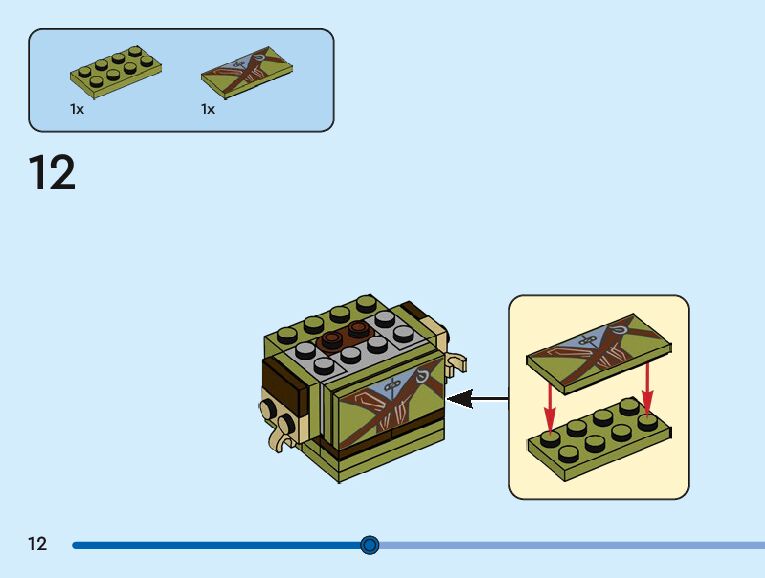 1x
1x

12

12