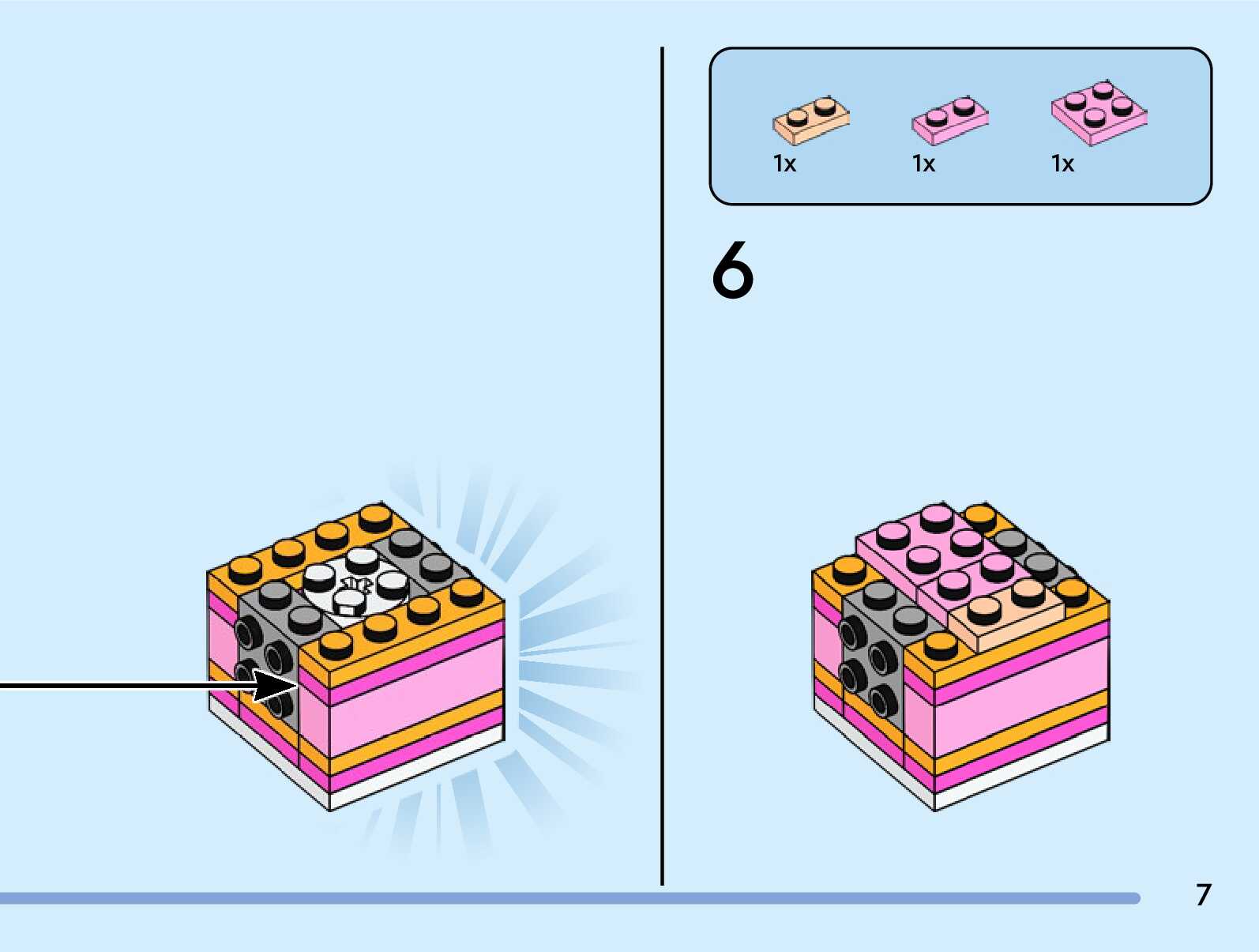 1x 1x 1x

6

7