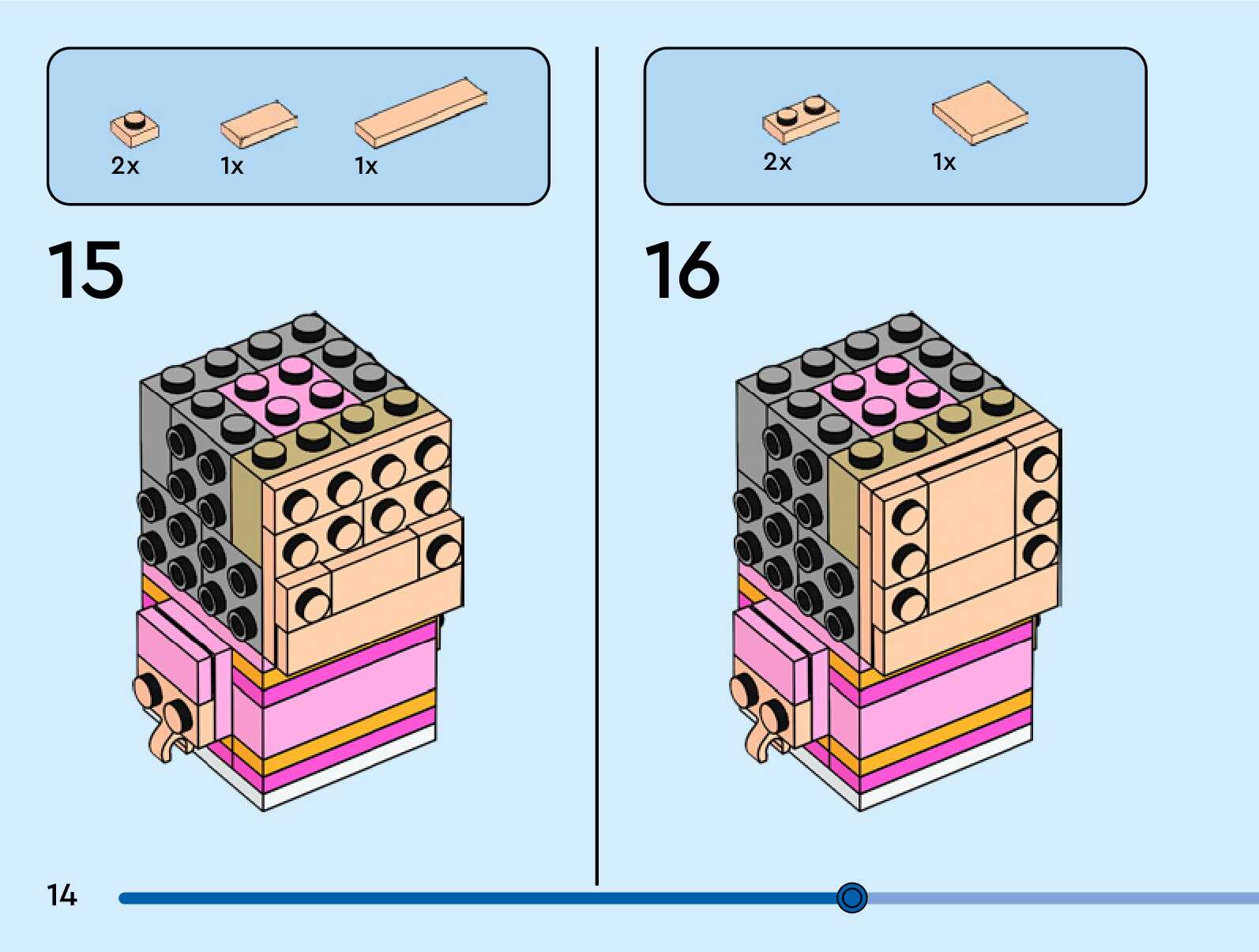 2x 1x 1x

15

2x 1x

16

14