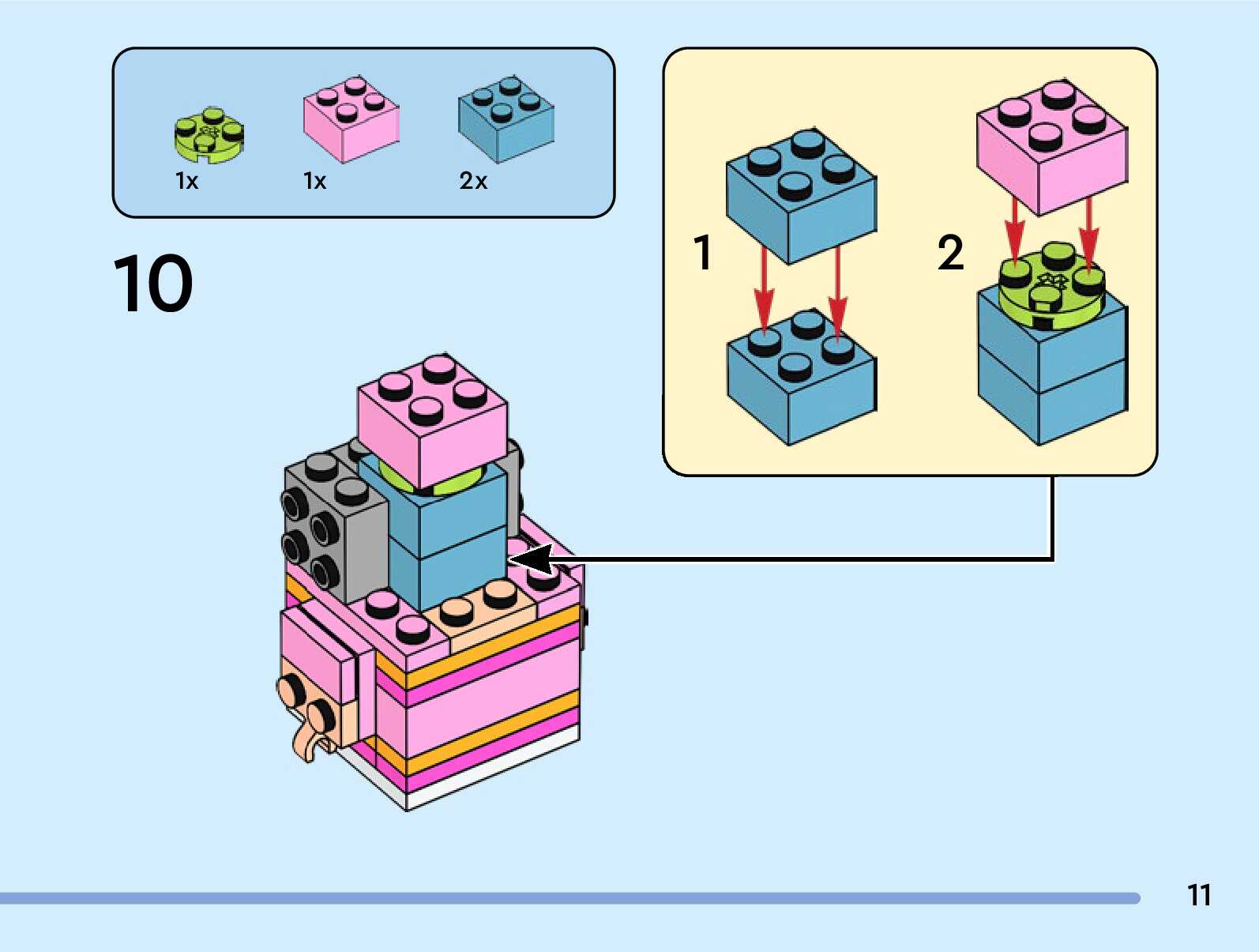 1x 1x 2x

10

1

2

11