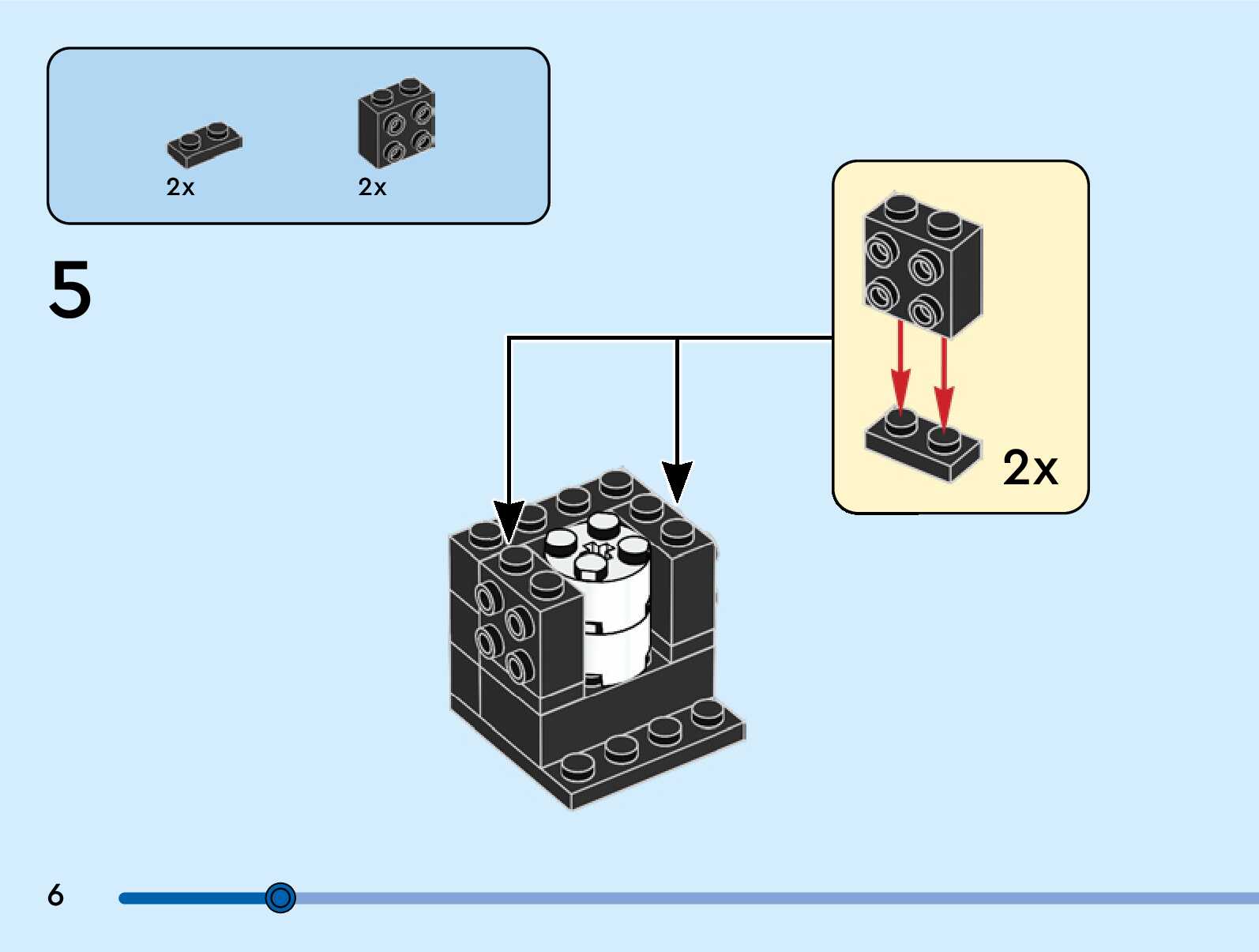 2x

2x

5

2x

6