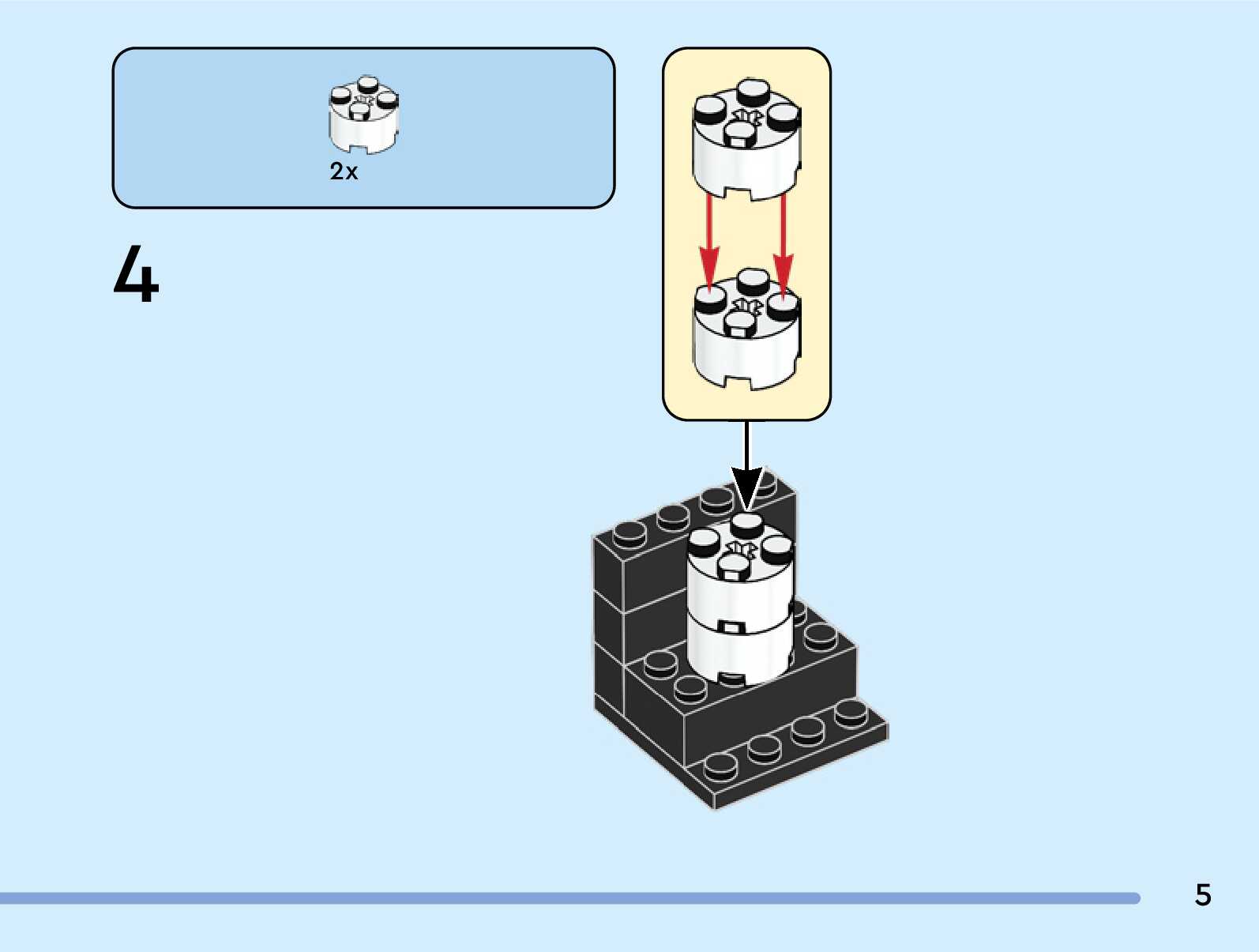 2x

4

5