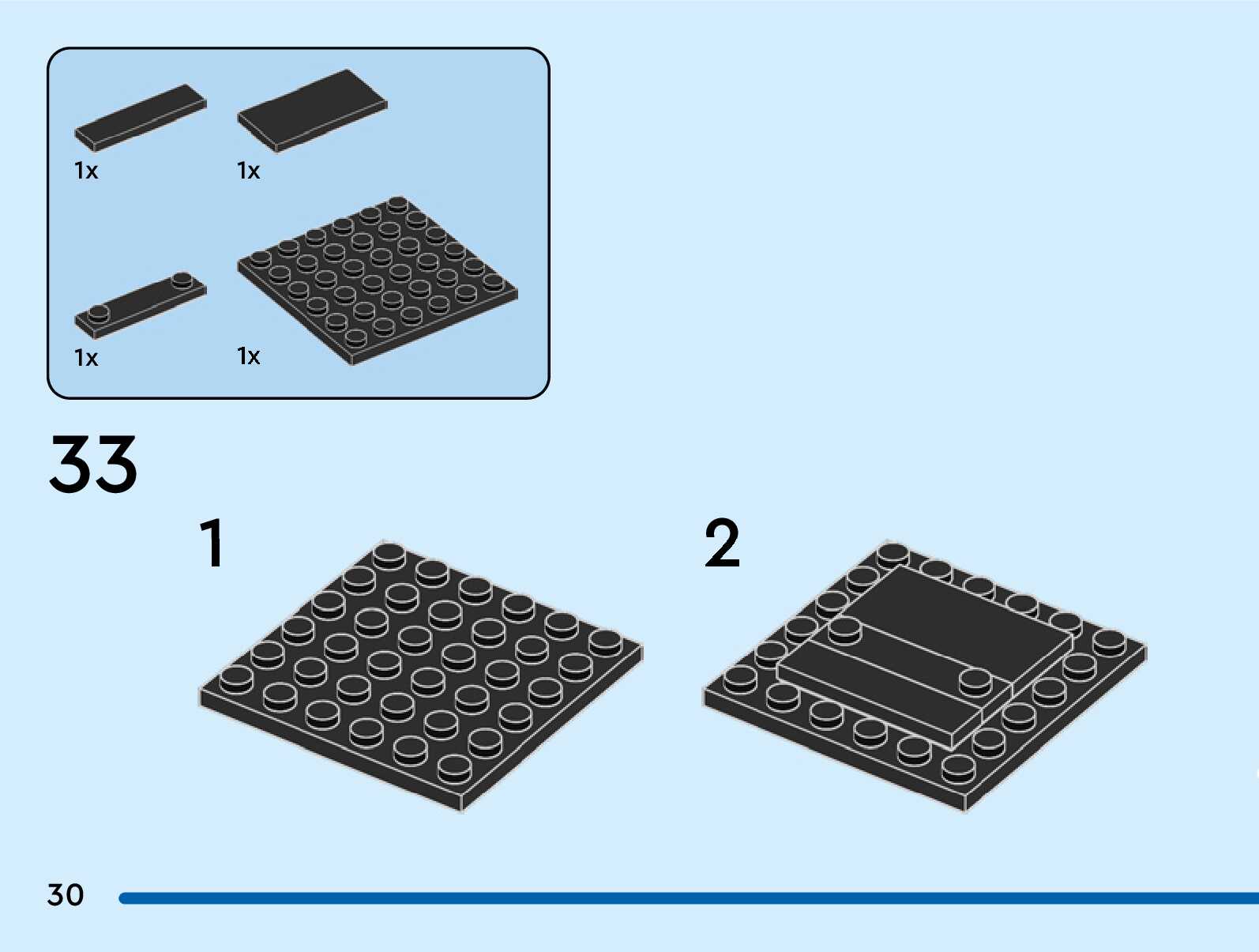 1x
1x
1x
1x

33

1

2

30