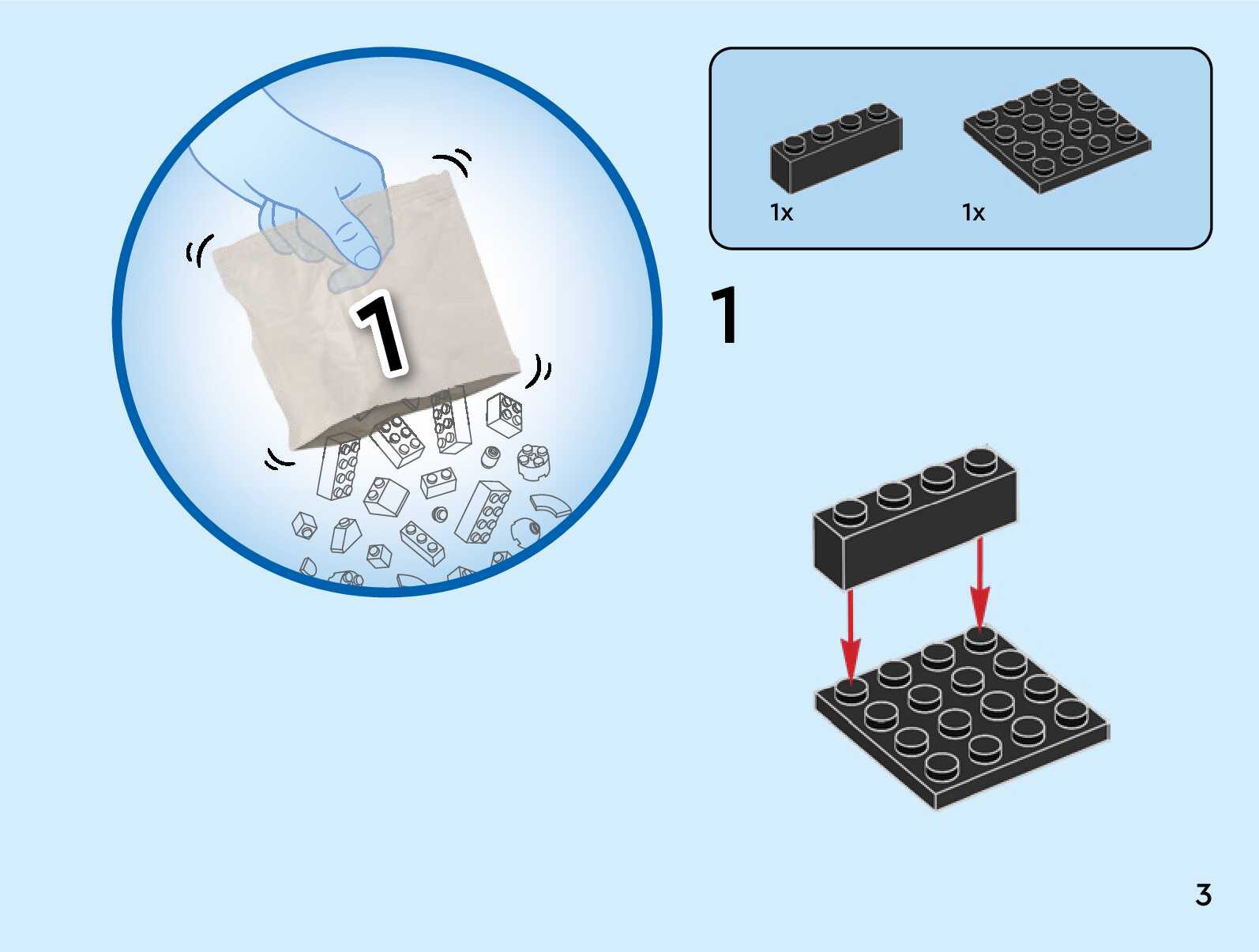 1

1x

1x

1

3