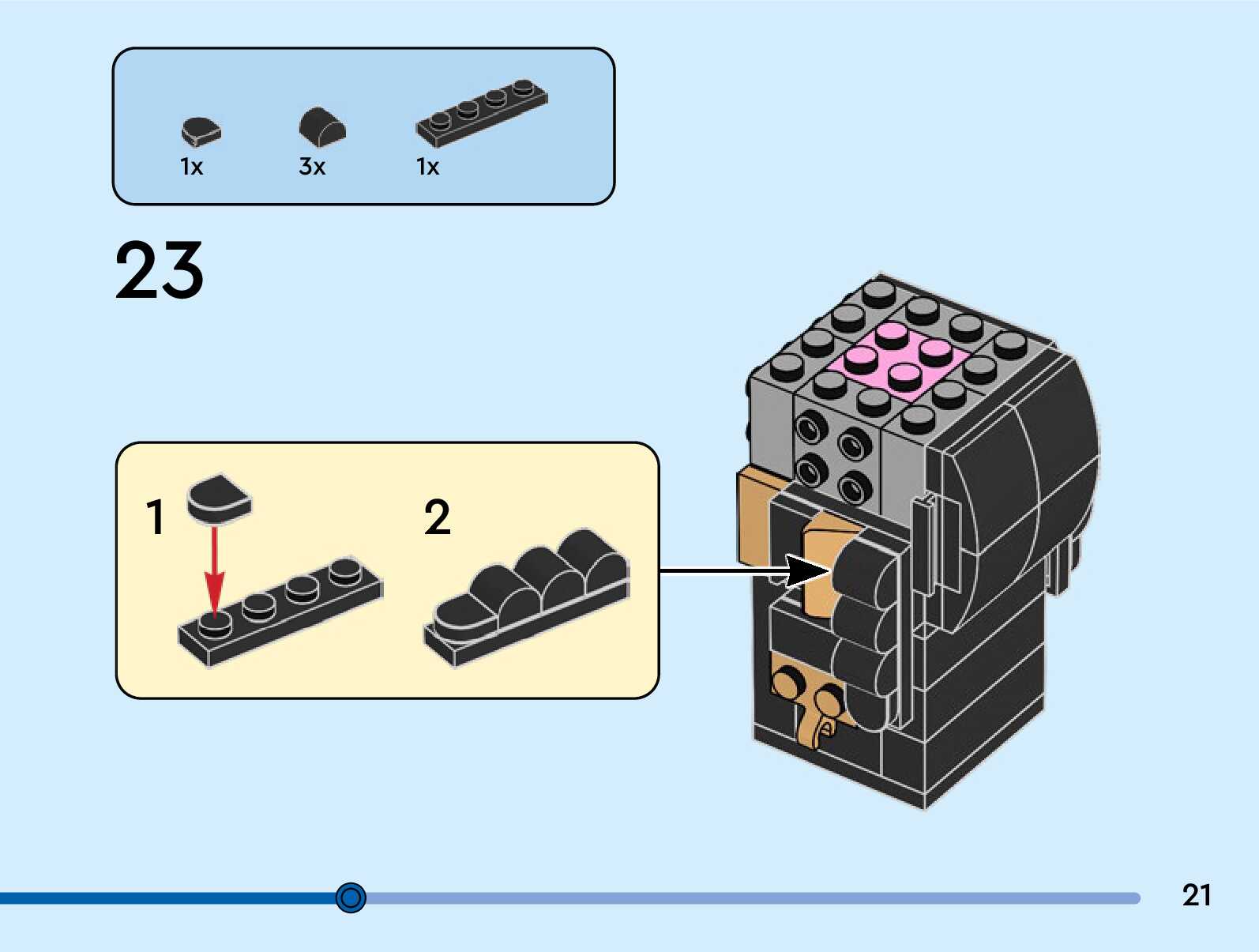 1x 3x 1x

23

1

2

21