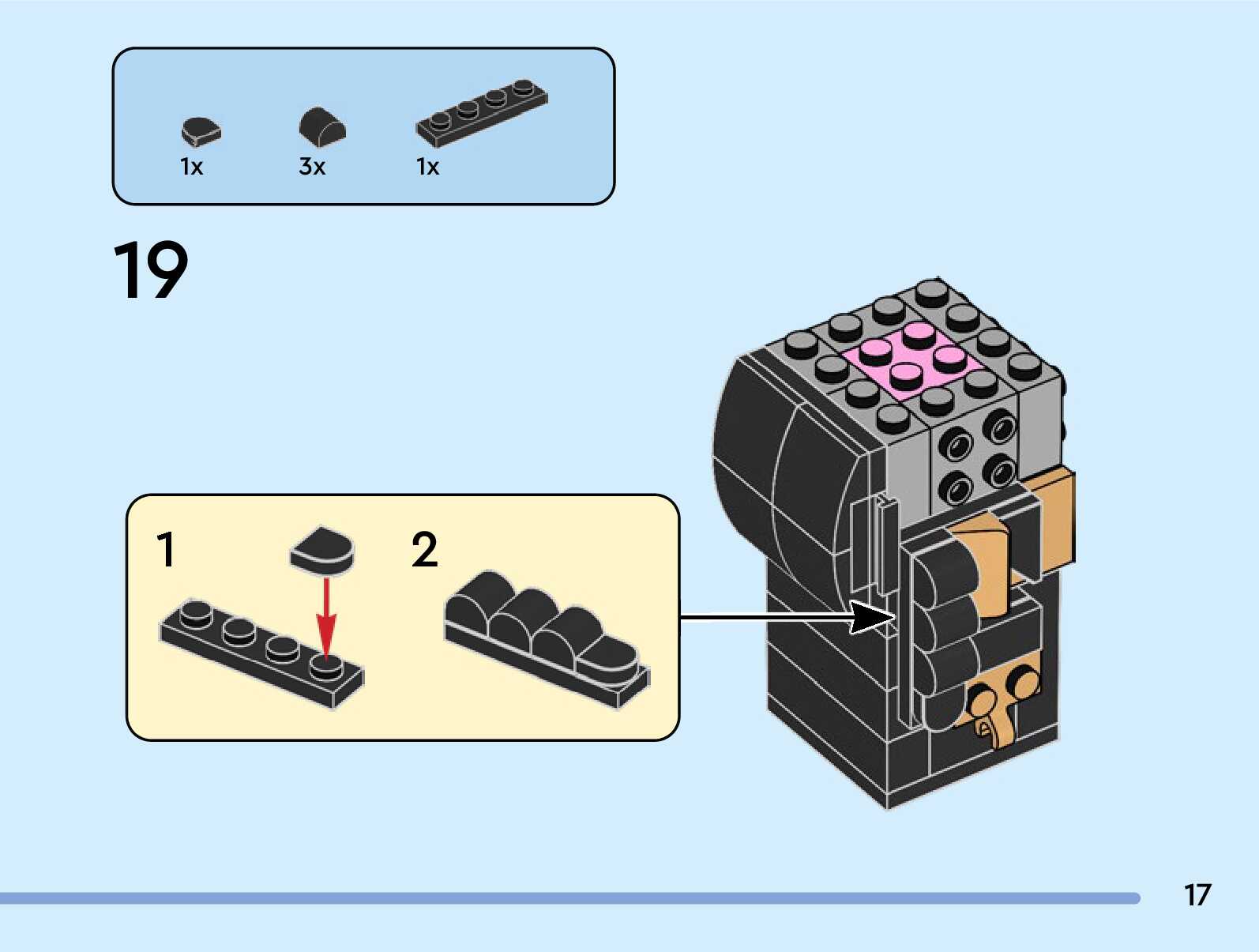 1x
3x
1x

19

1

2

17