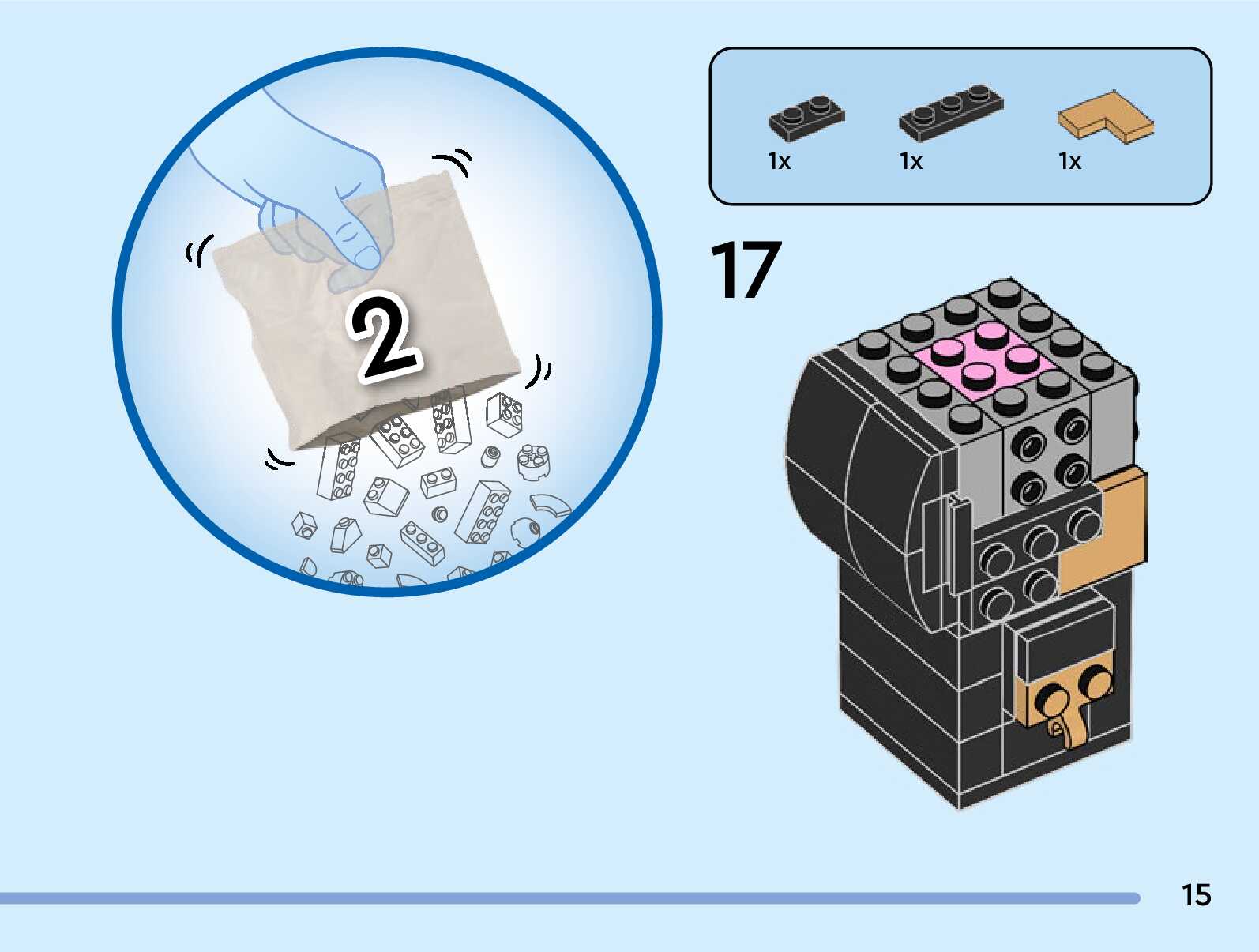 2

1x
1x
1x

17

15