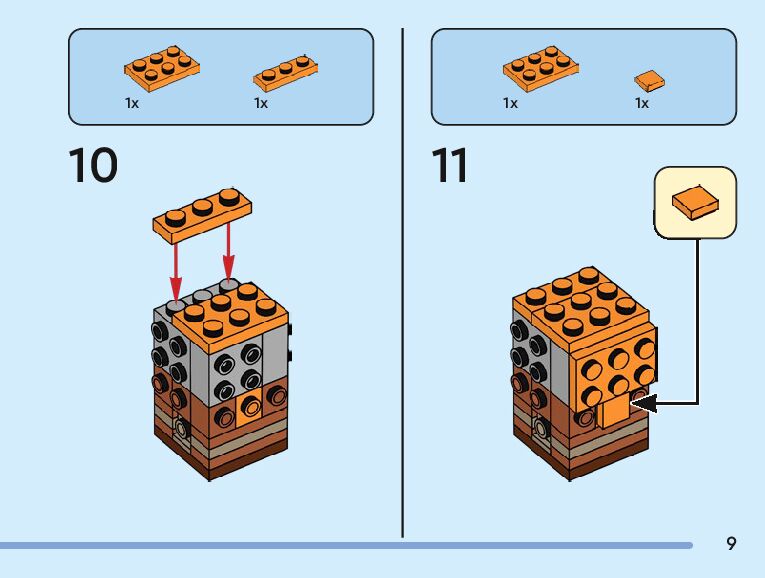 1x
1x

10

1x
1x

11

9