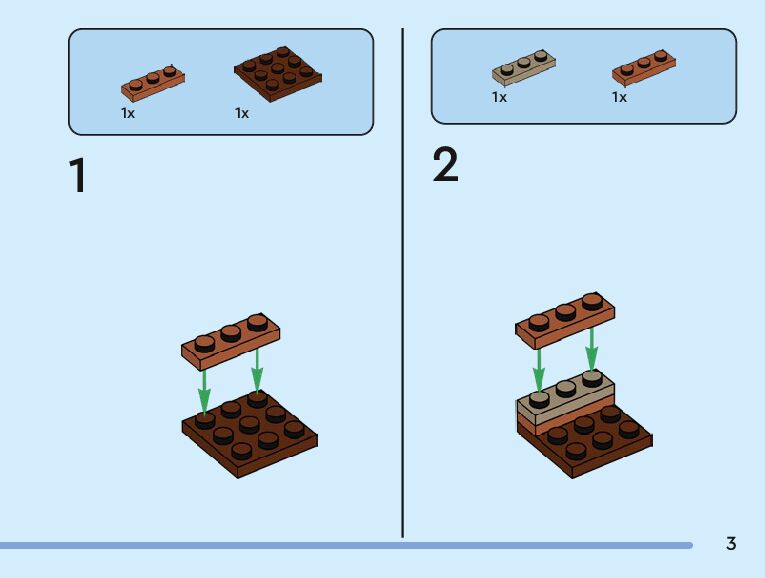 1x 1x

1

1x 1x

2

3