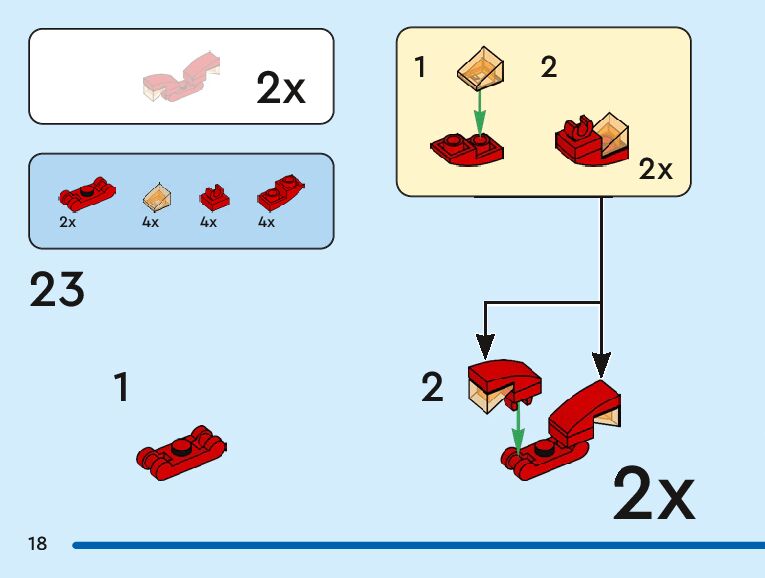 2x

2x 4x 4x 4x

23

1

1 2

2x

2

2x

18