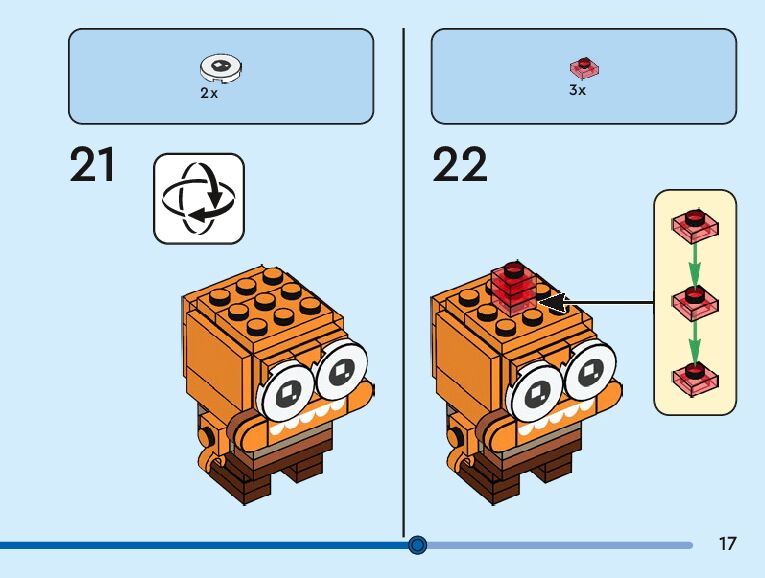 2x

21

3x

22

17