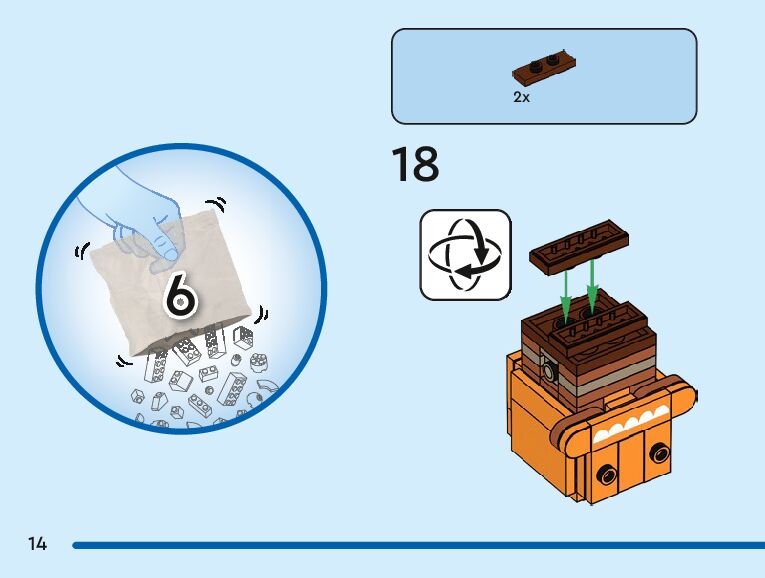 6

2x

18

14