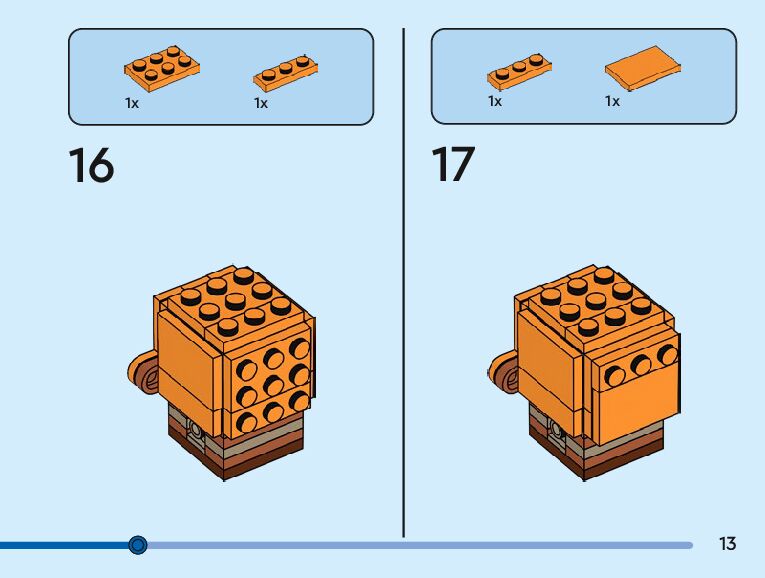 1x
1x

16

1x
1x

17

13