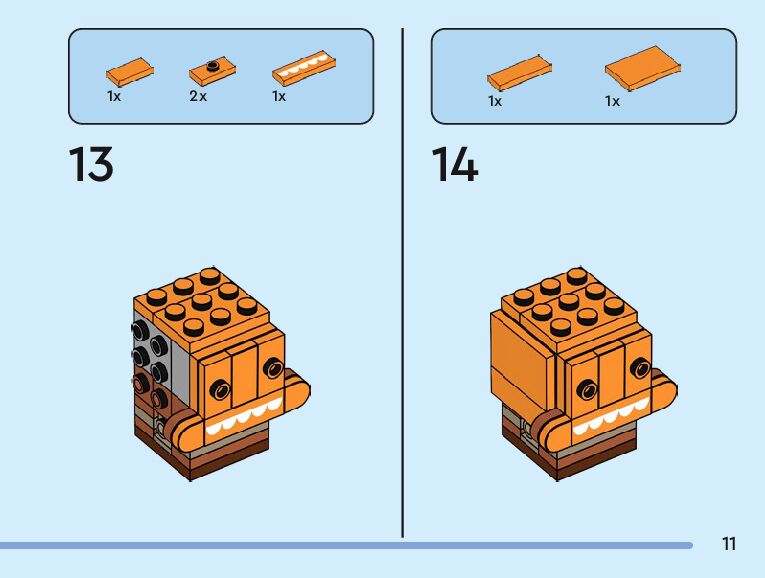 1x 2x 1x

13

1x 1x

14

11