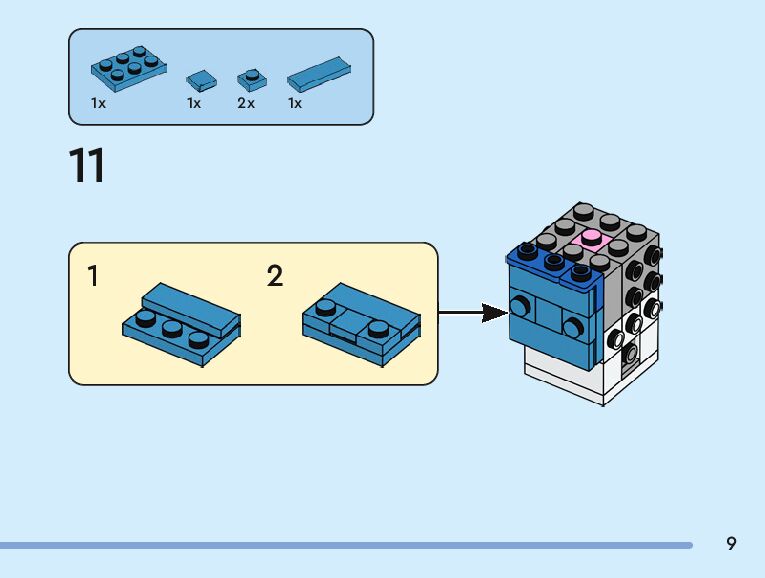 1x 1x 2x 1x

11

1

2

9