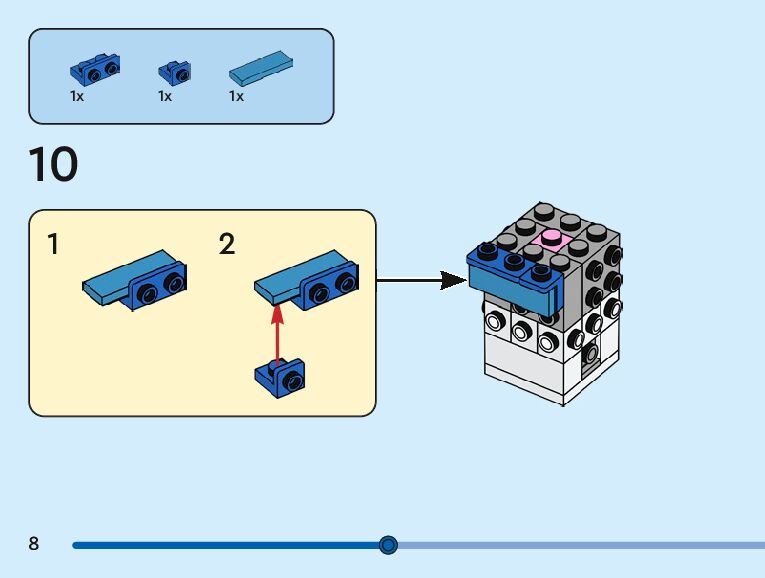 1x 1x 1x

10

1

2

8