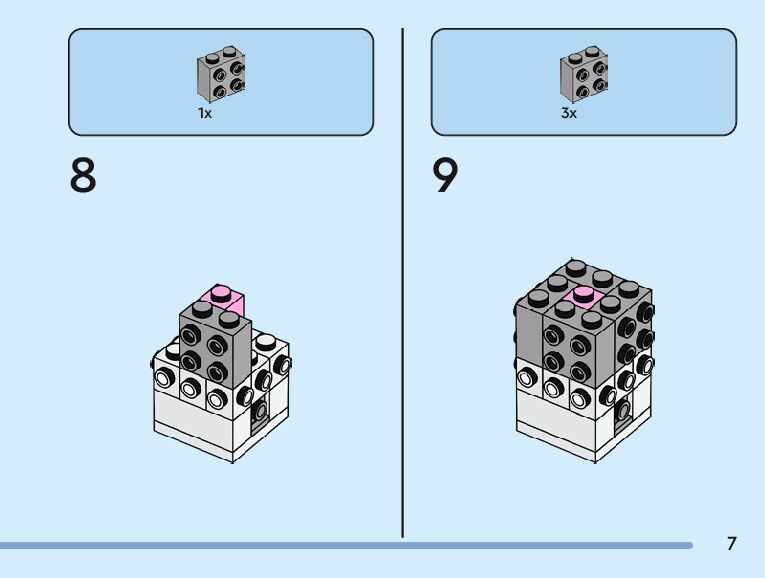 1x

8

3x

9

7