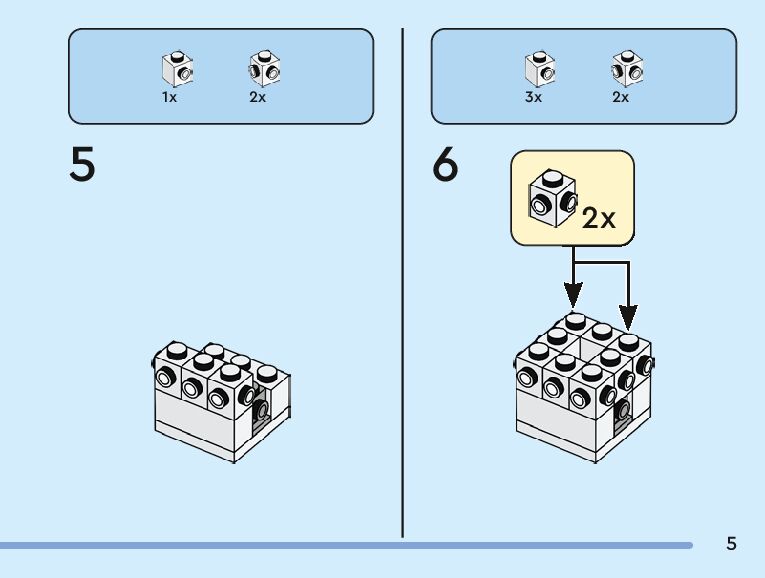 1x 2x

5

3x 2x

6

2x

5