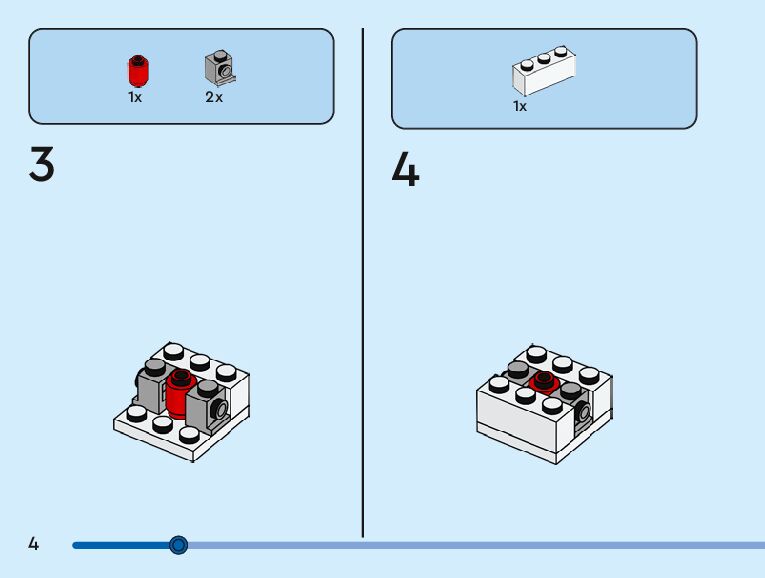 1x 2x

3

1x

4

4