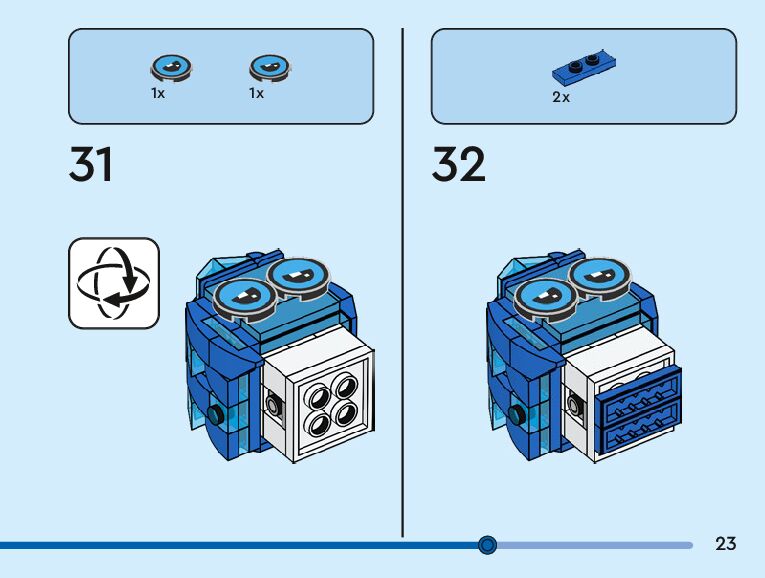 1x 1x

31

2x

32

23