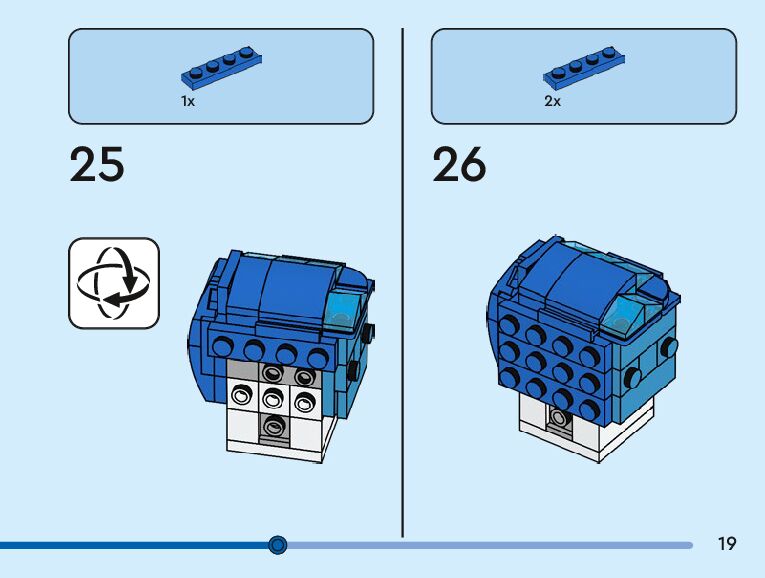 1x

25

2x

26

19