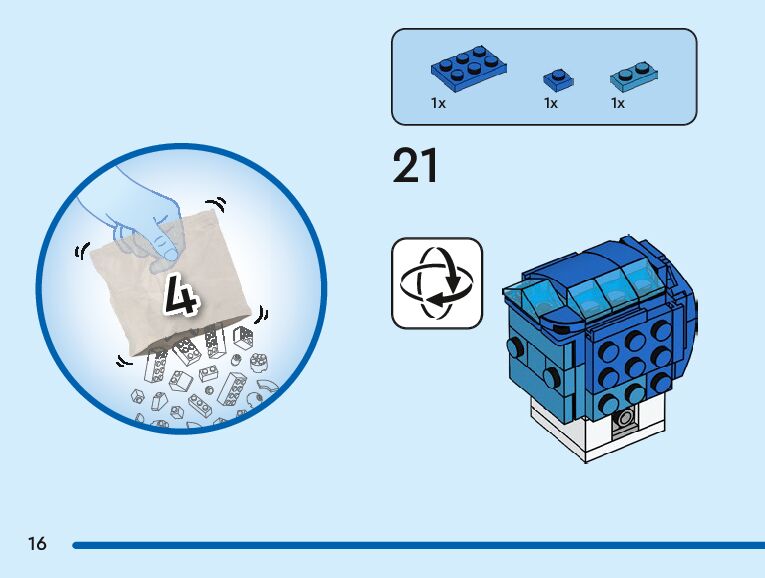 4

1x
1x
1x

21

16