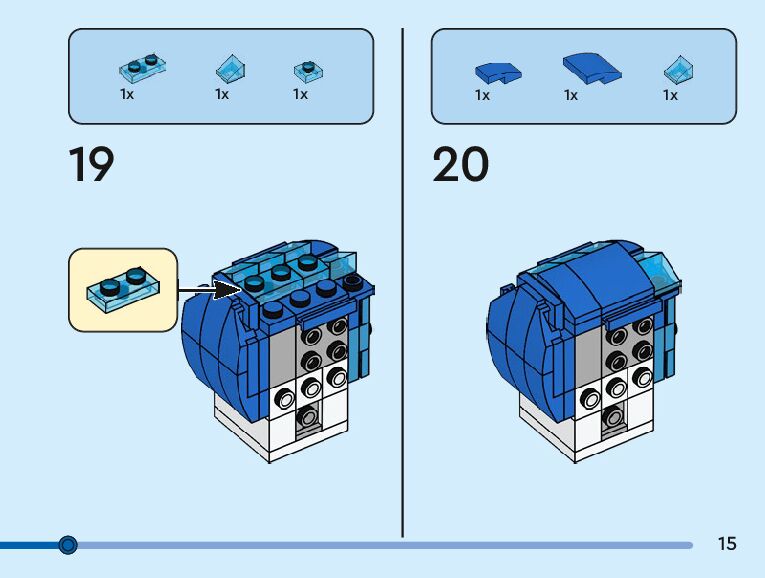 1x 1x 1x

19

1x 1x 1x

20

15