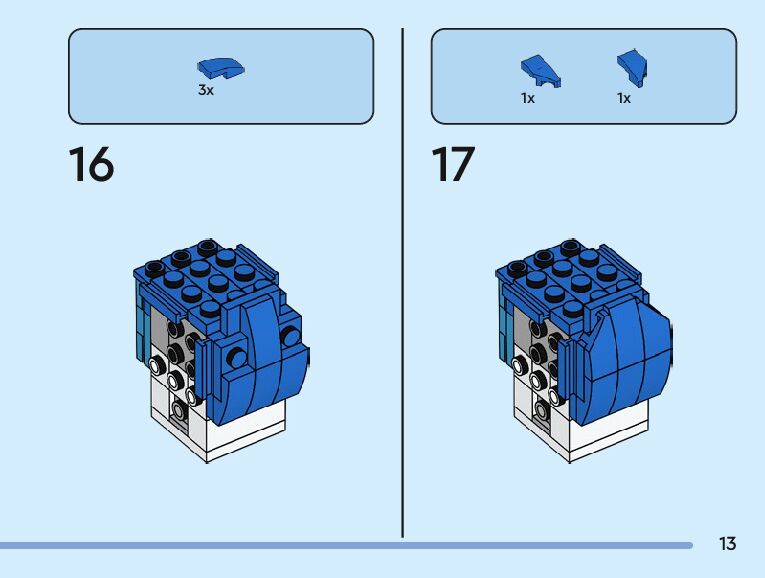 3x

16

1x 1x

17

13