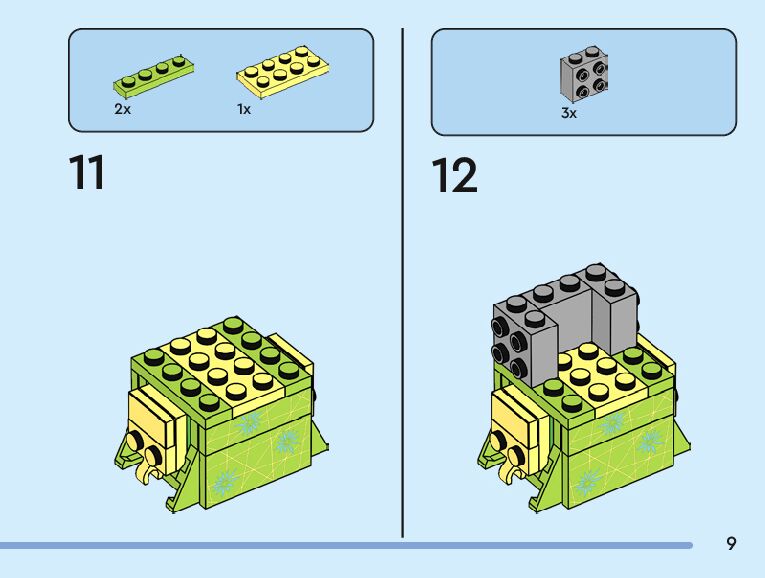 2x

1x

11

3x

12

9