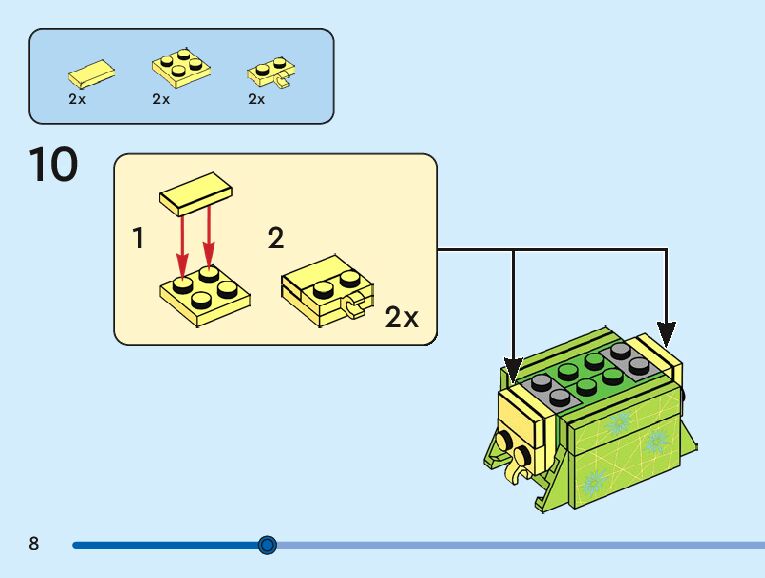 2x 2x 2x

10

1

2

2x

8