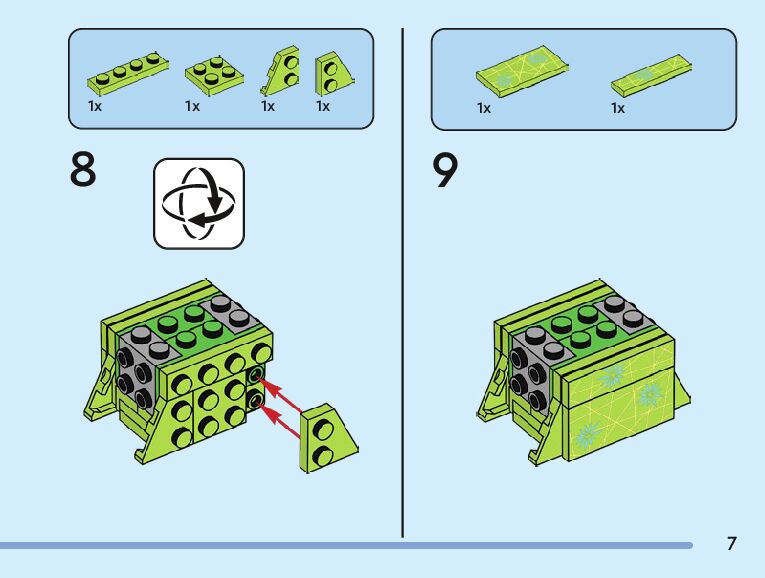 1x 1x 1x 1x

8

1x 1x

9

7