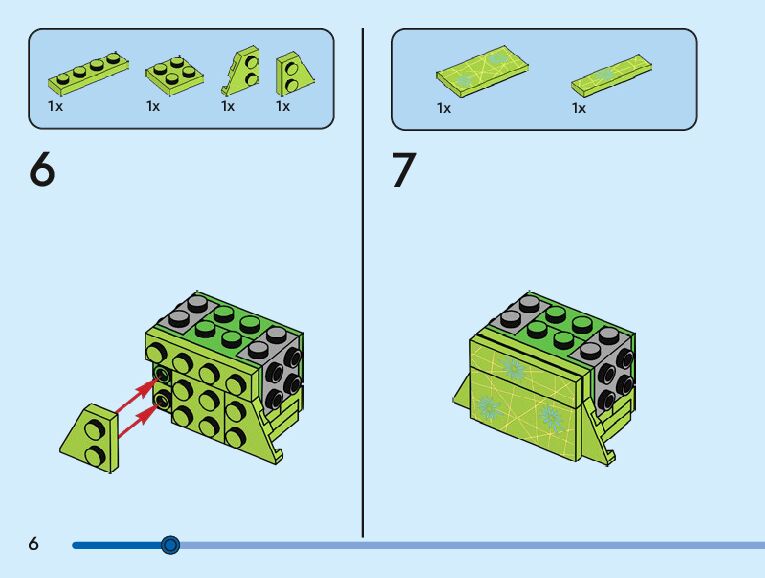 1x 1x 1x 1x

6

1x 1x

7

6