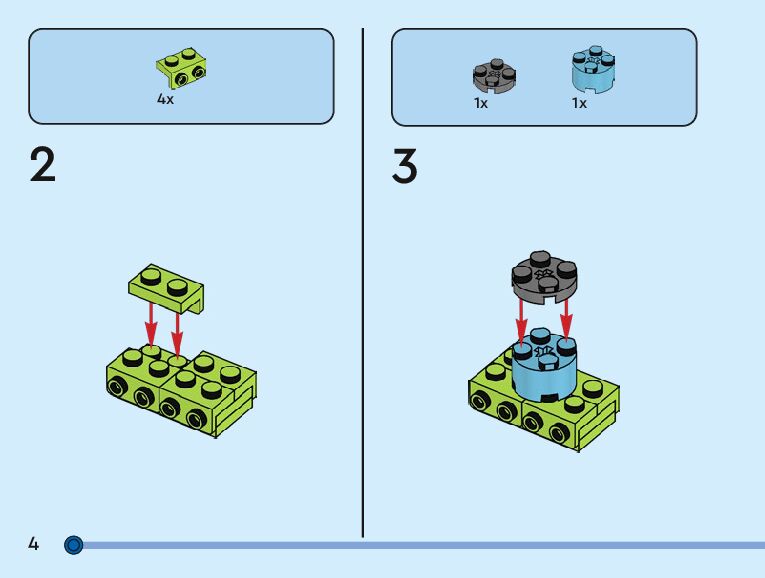 4x

2

1x 1x

3

4