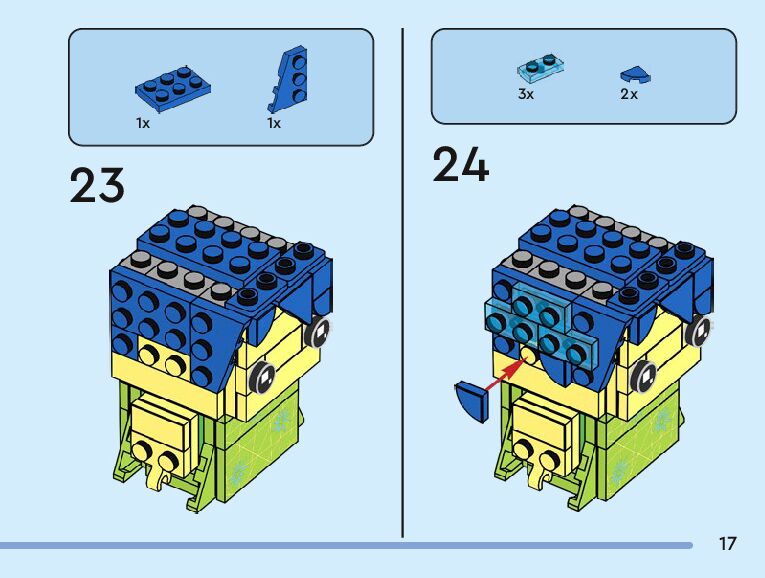 1x

1x

23

3x

2x

24

17