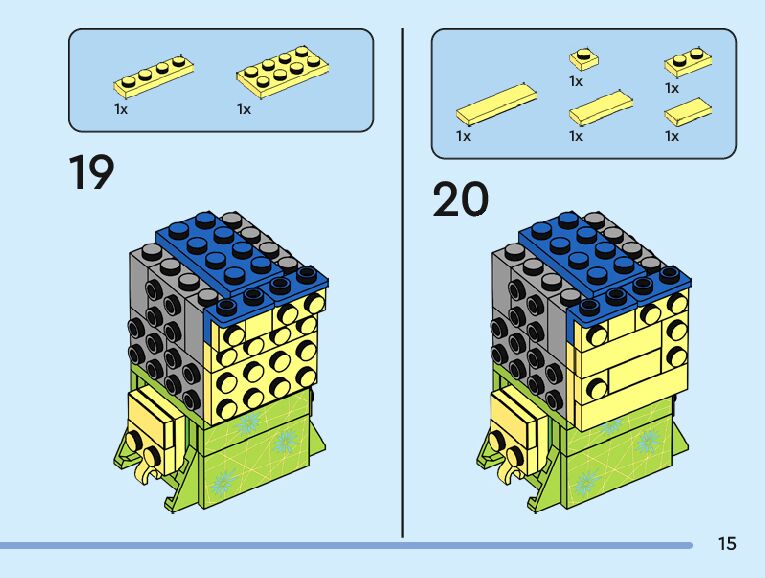 1x

1x

19

1x

1x

1x

1x

1x

20

15