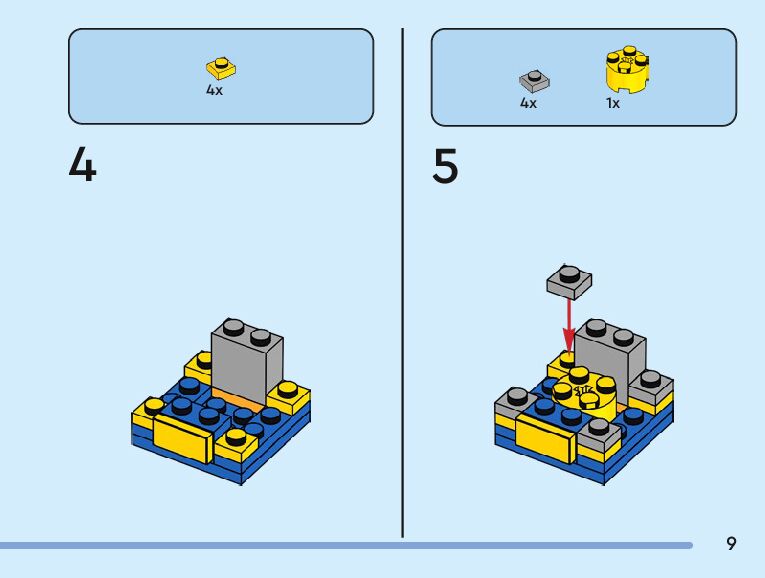 4x

4

4x 1x

5

9