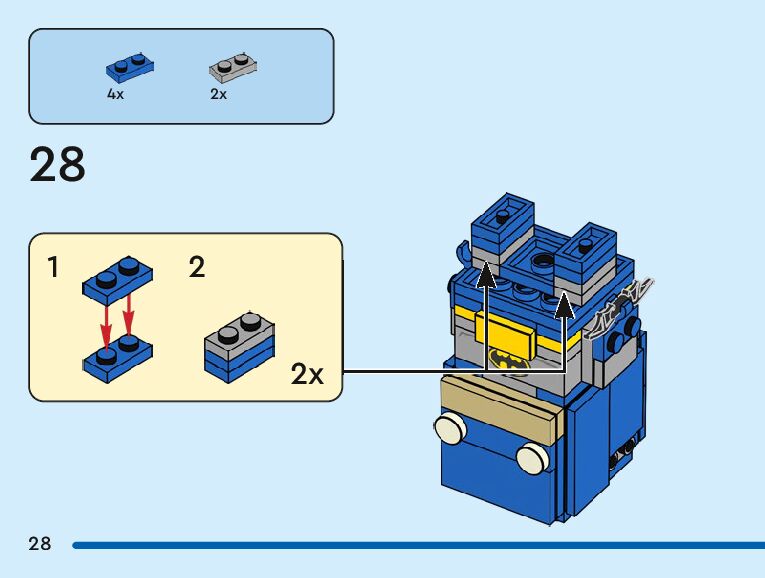 4x

2x

28

1

2

2x

28