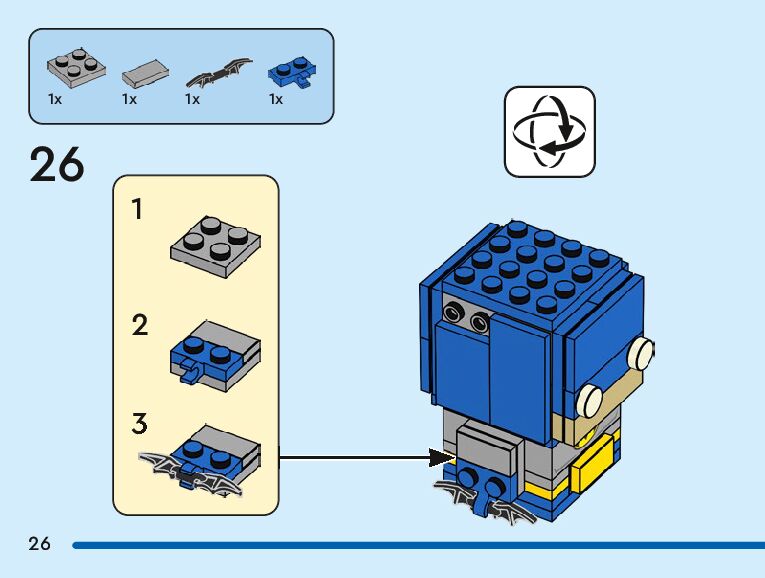 1x 1x 1x 1x

26

1

2

3

26