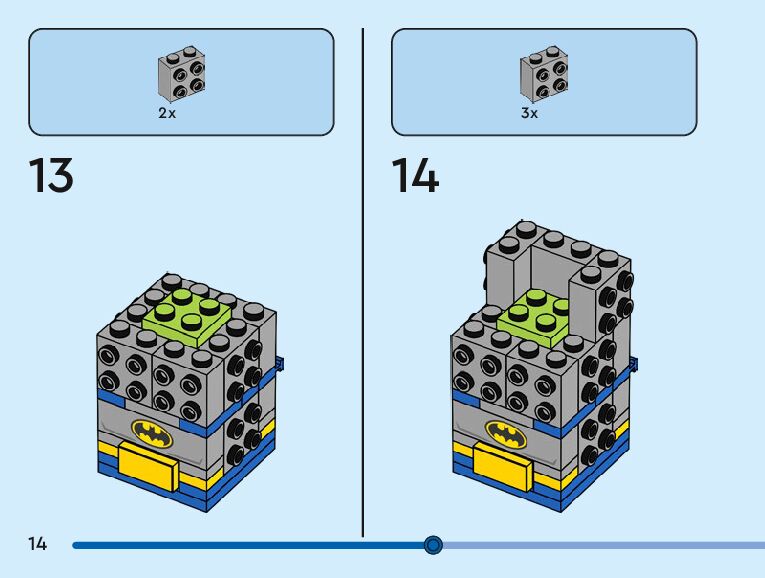 2x

13

3x

14

14