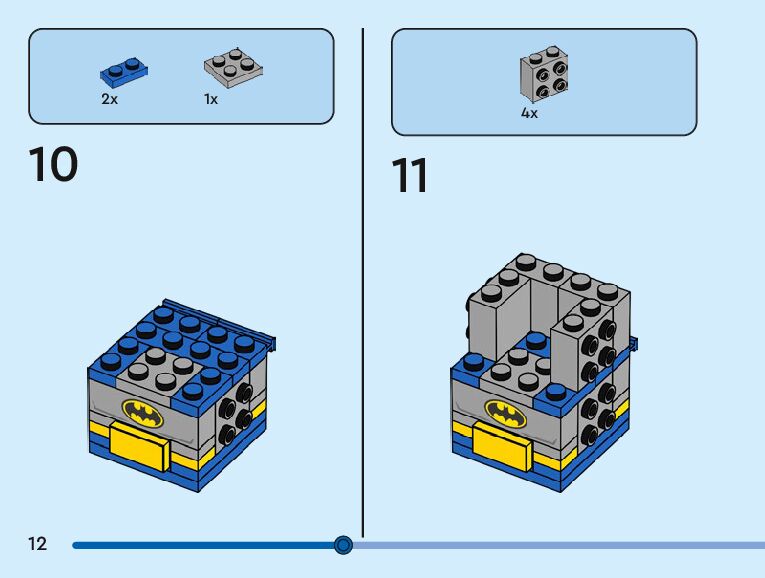 2x
1x

10

4x

11

12