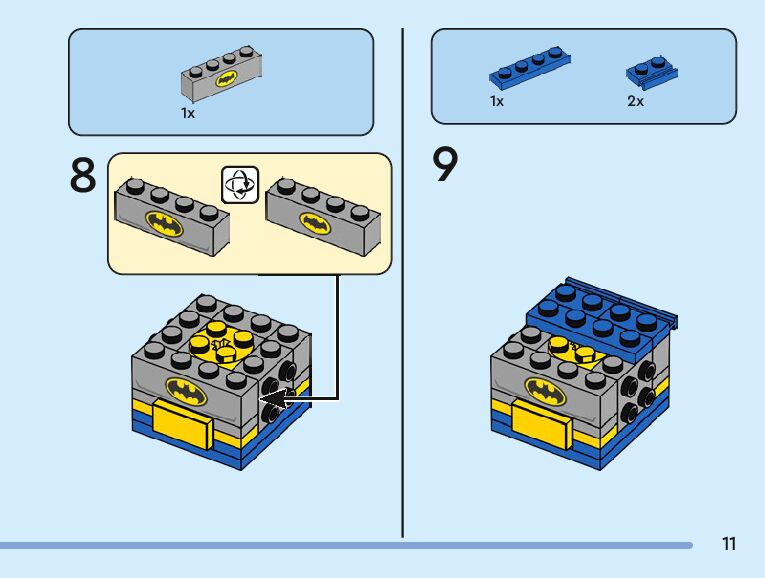 1x

8

1x

2x

9

11