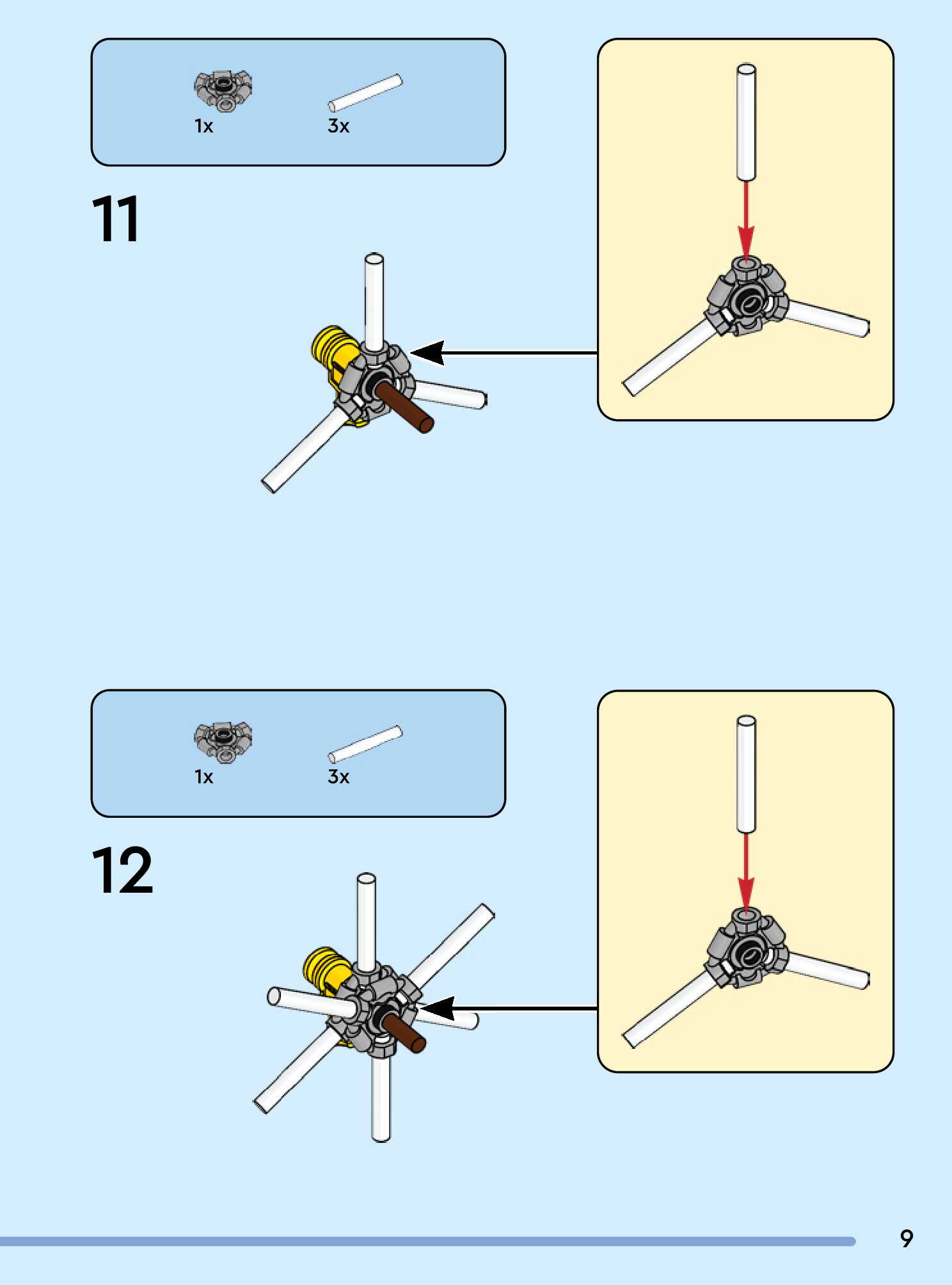 1x
3x

11

1x
3x

12

9