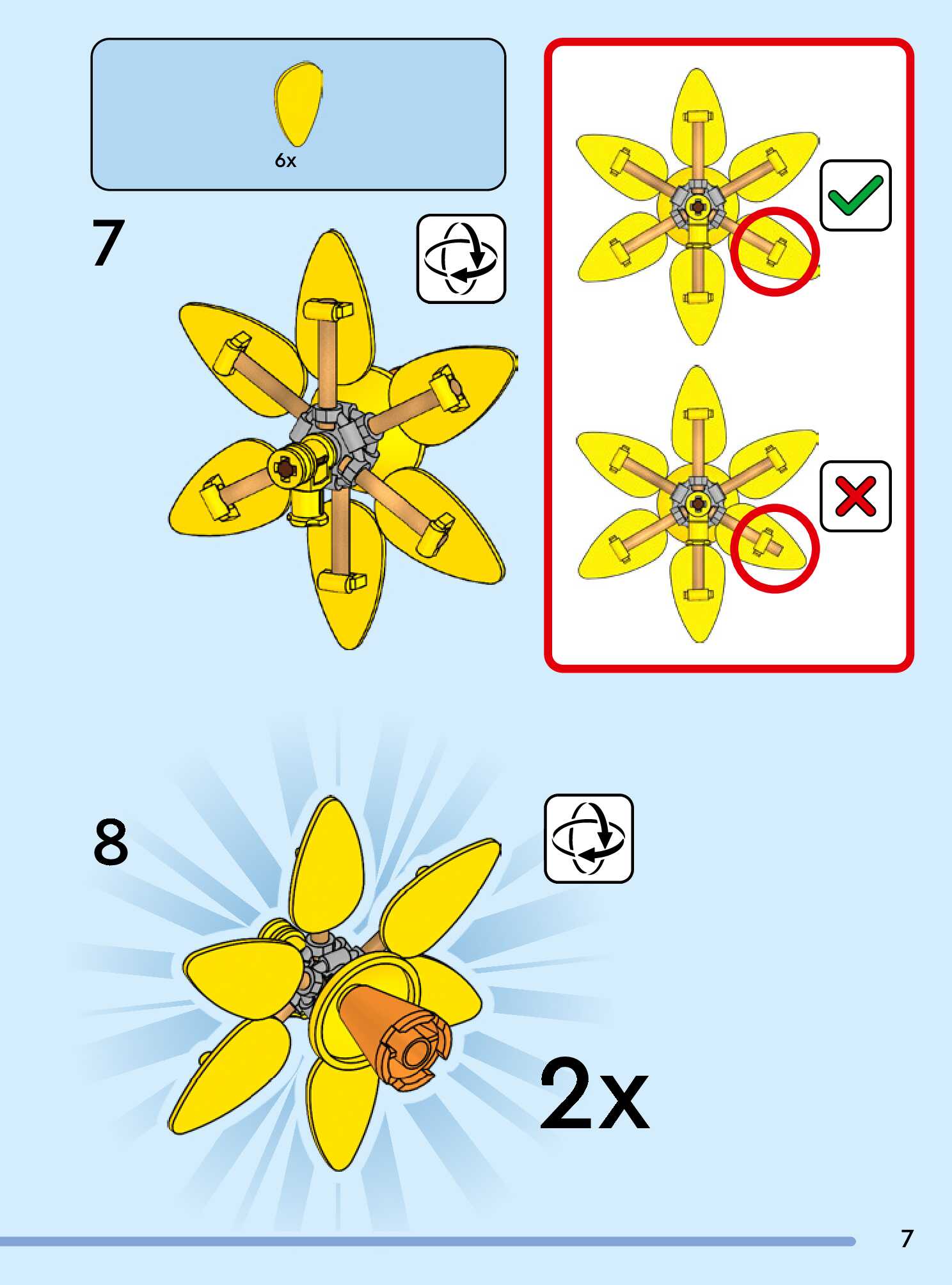 6x

7

8

2x

7