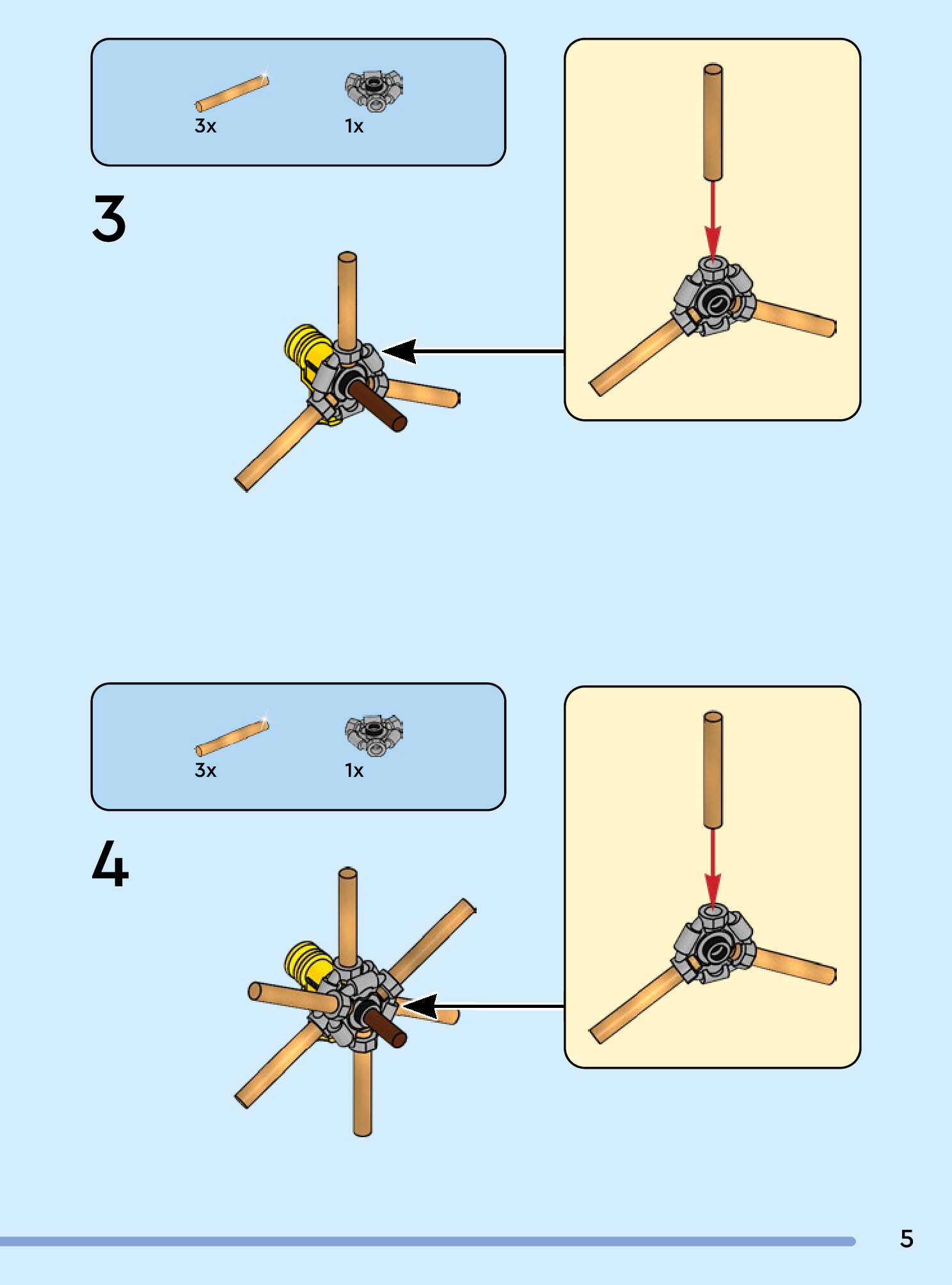 3x
1x

3

3x
1x

4

5