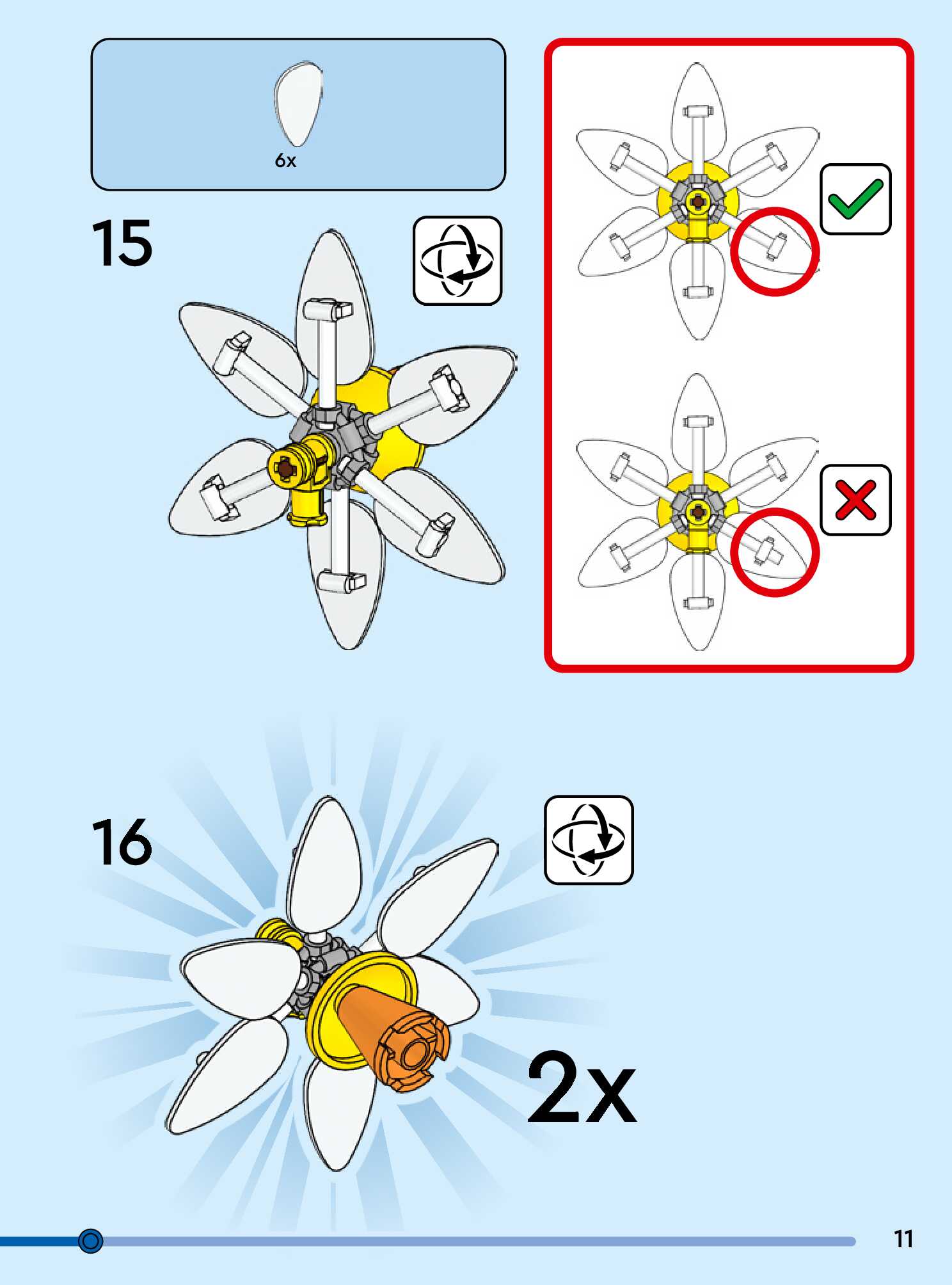 6x

15

16

2x

11