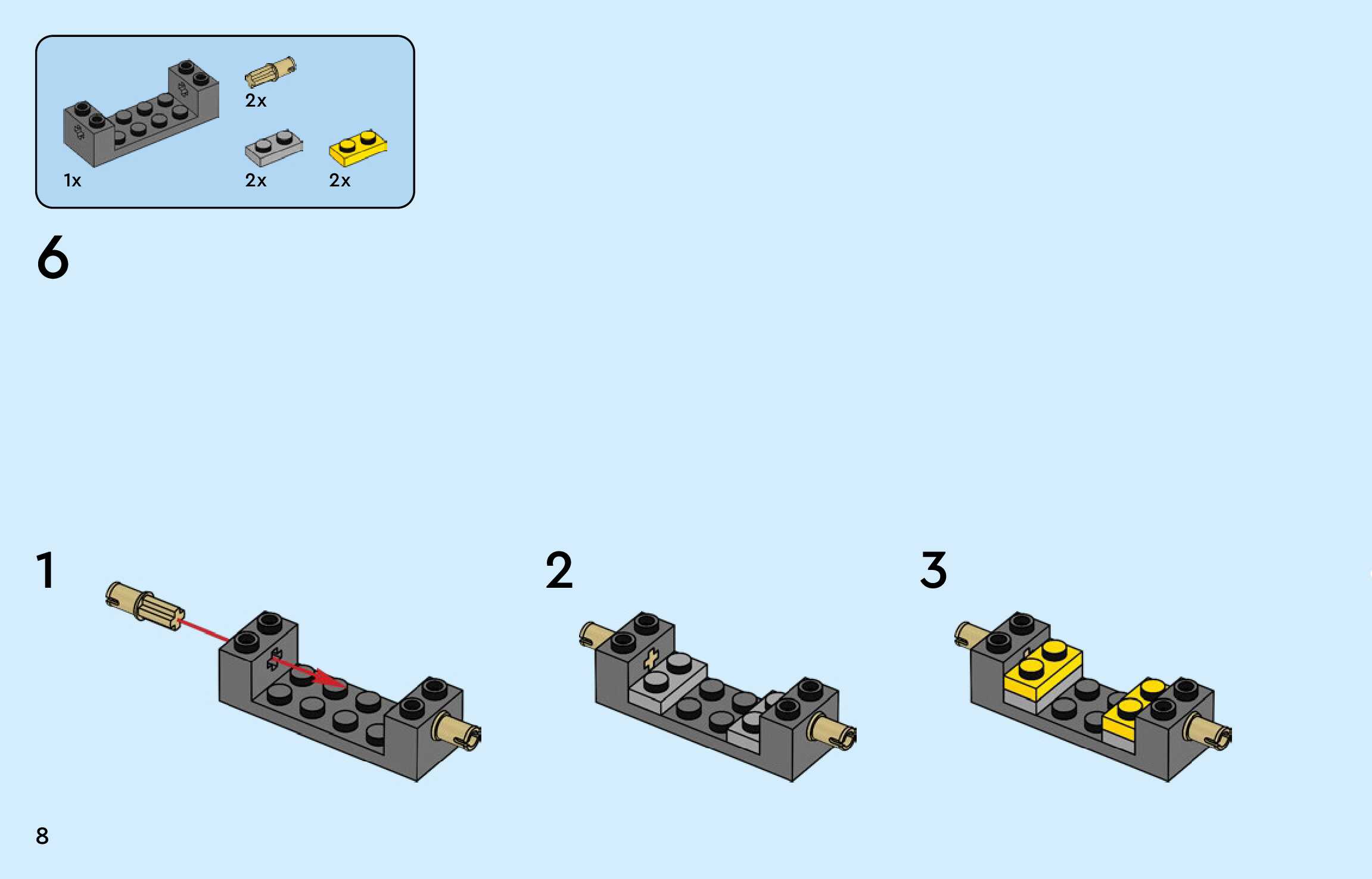 2x

1x

2x

2x

6

1

2

3

8