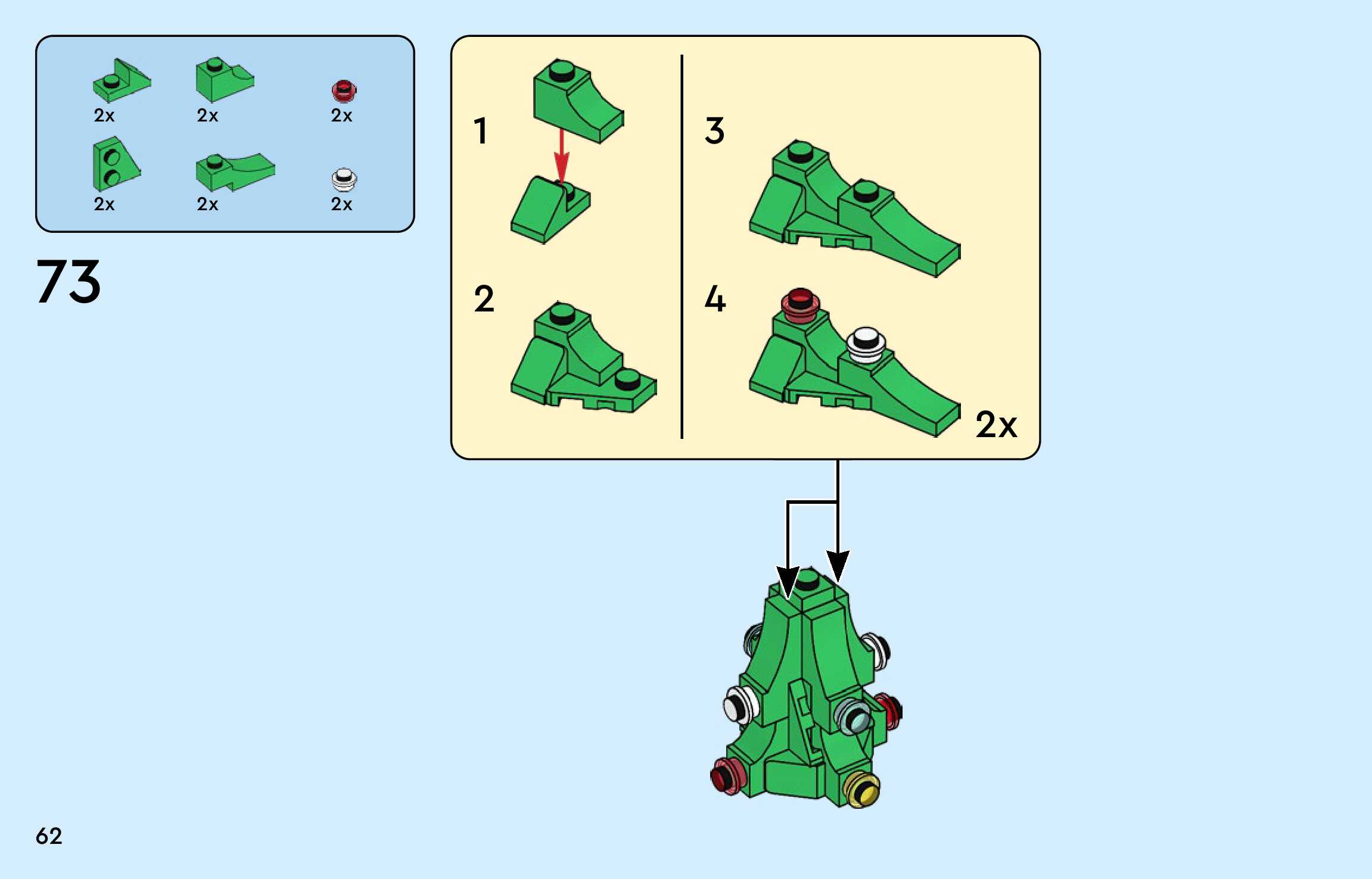 2x 2x 2x
2x 2x 2x

73

1

2

3

4

2x

62