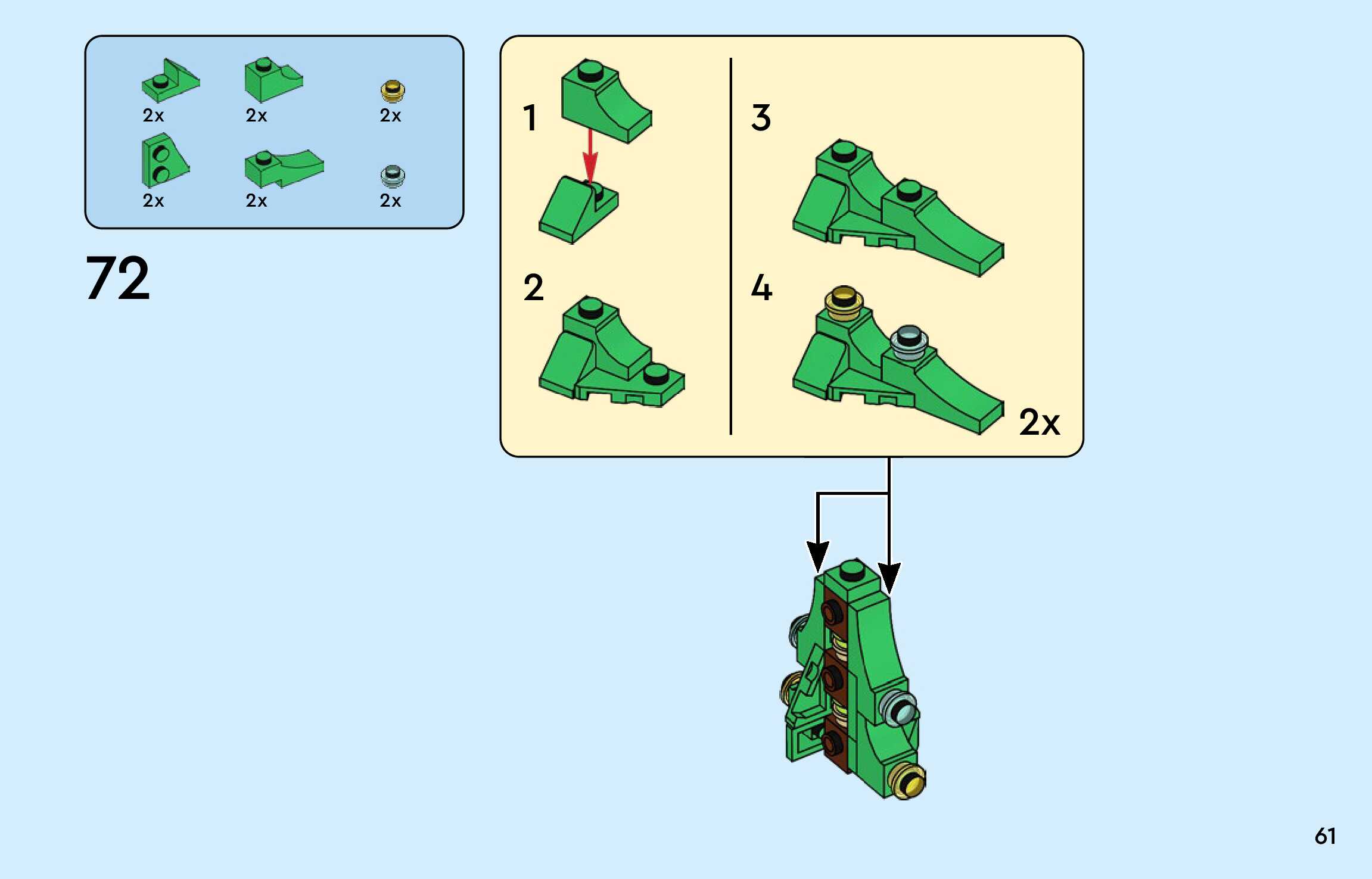 2x 2x 2x
2x 2x 2x

72

1

2

3

4

2x

61