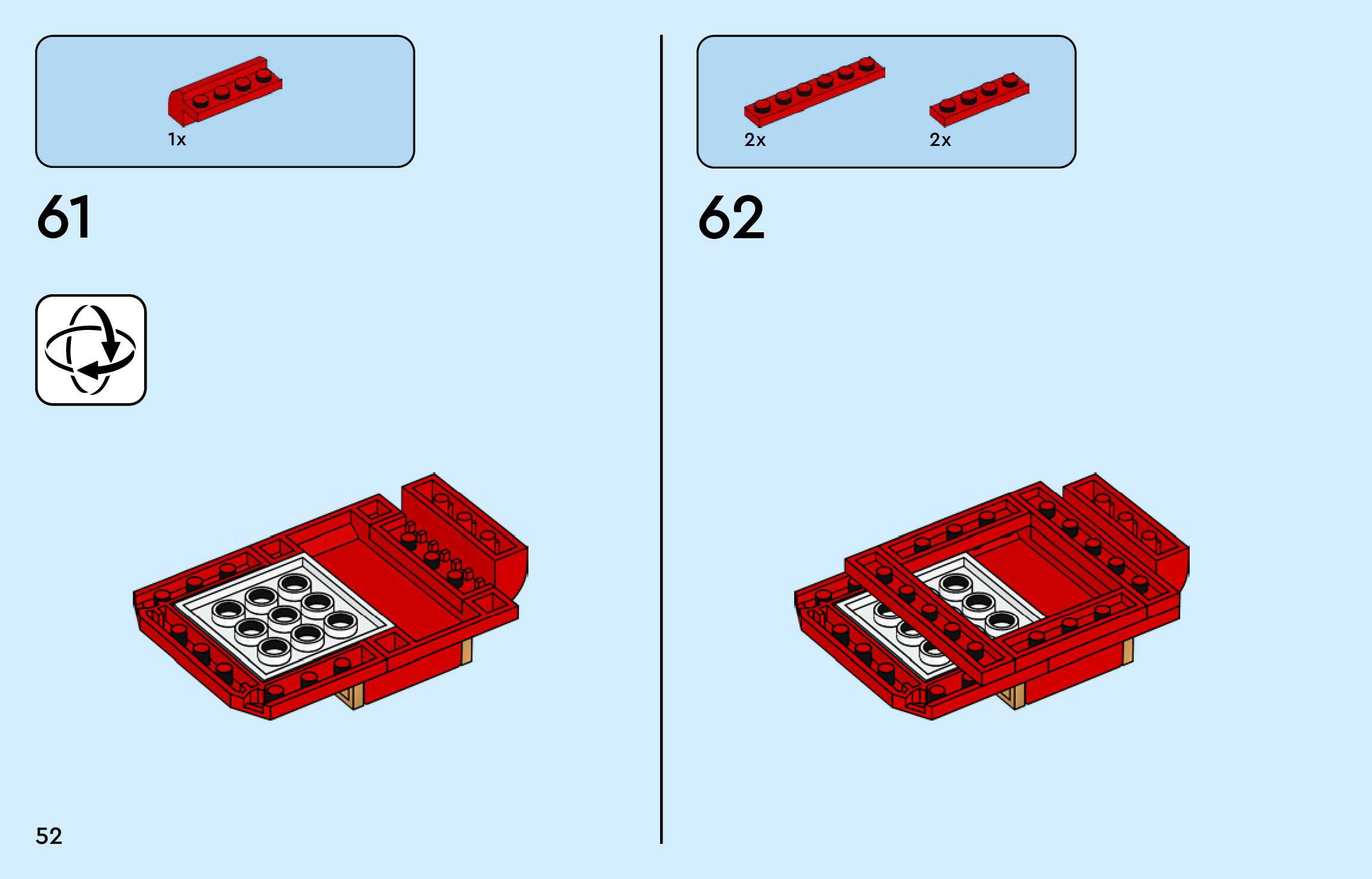 1x

61

2x

2x

62

52